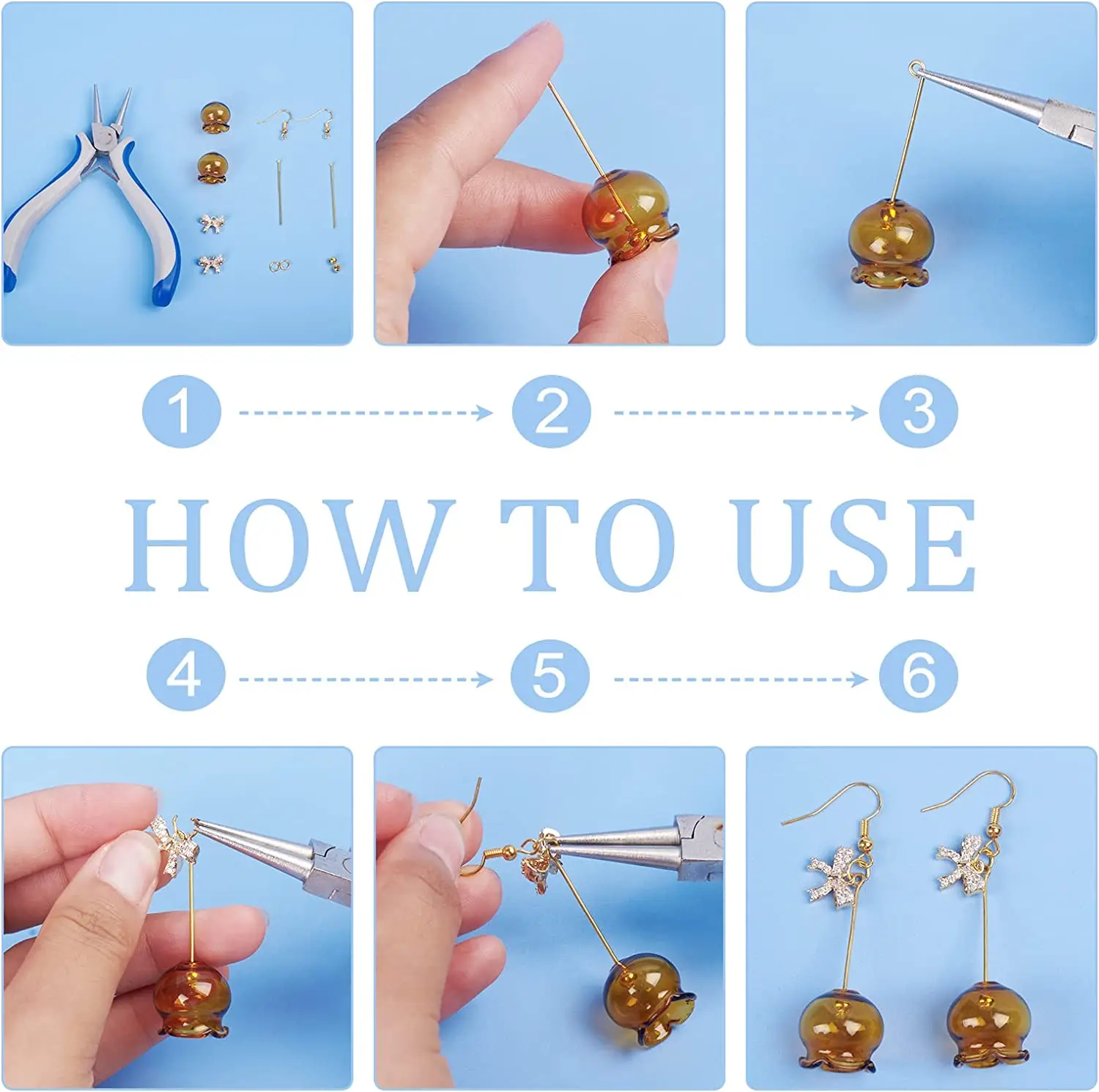 1
2
3
HOW TO USE
4
5
6