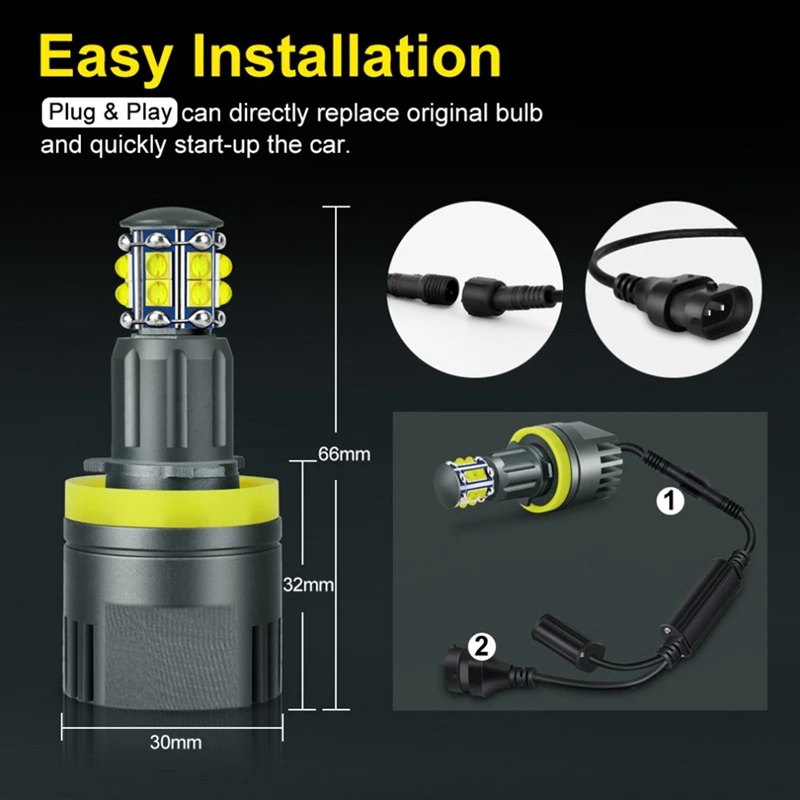 Easy Installation

Plug & Play can directly replace original bulb and quickly start-up the car.

66mm

32mm

30mm

1

2