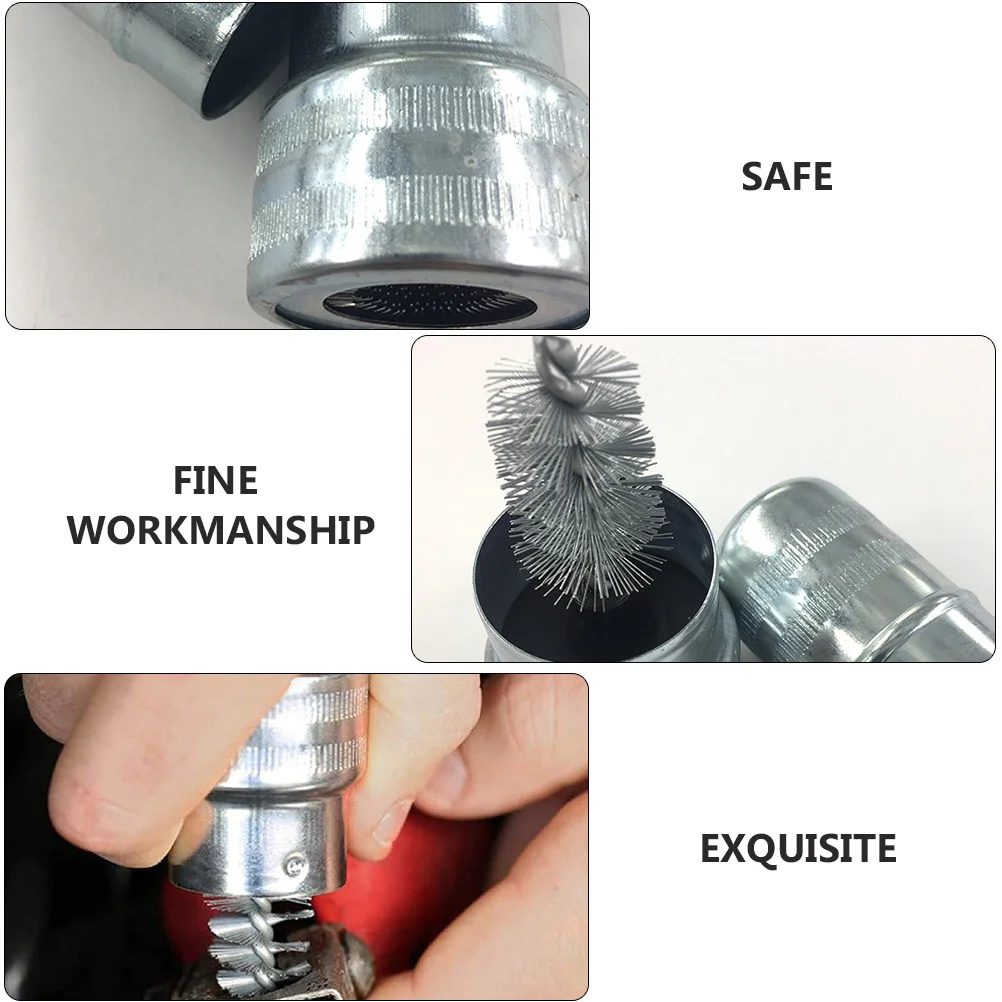 SAFE

FINE WORKMANSHIP

EXQUISITE