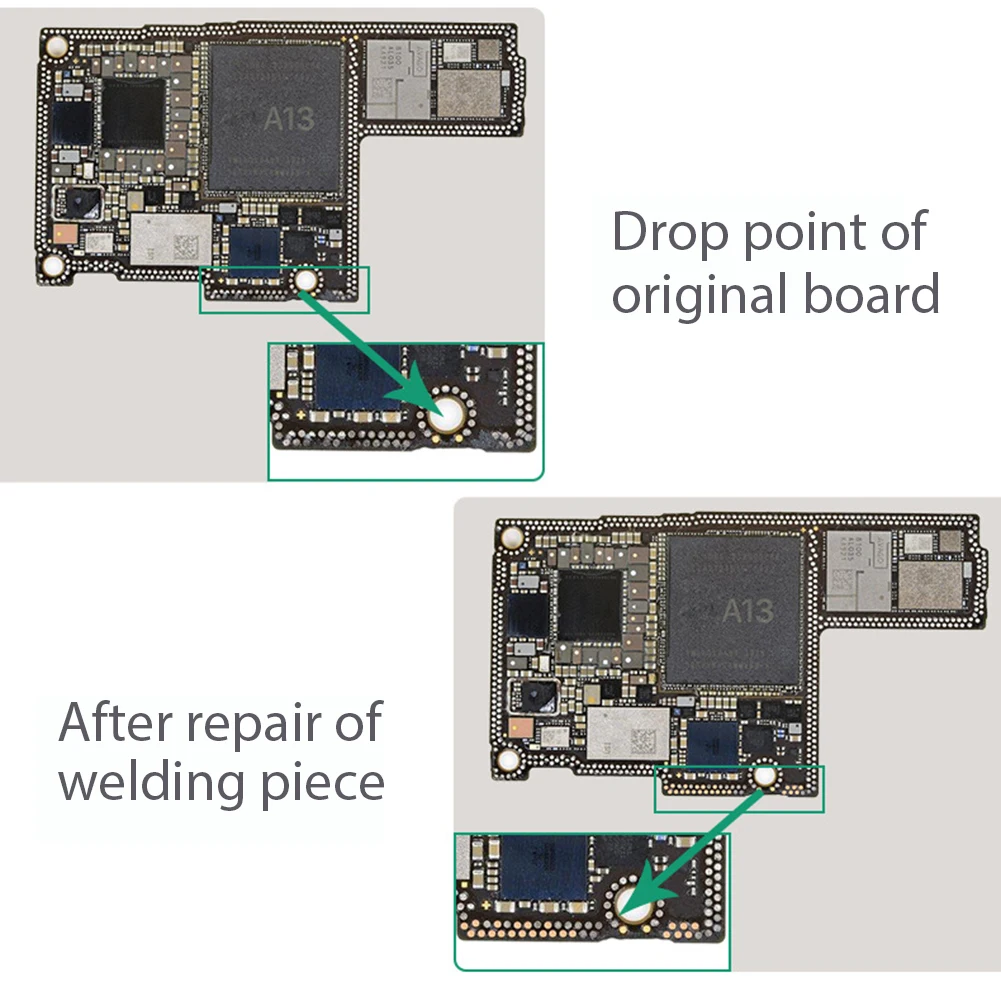 A13

Drop point of original board

A13

After repair of welding piece