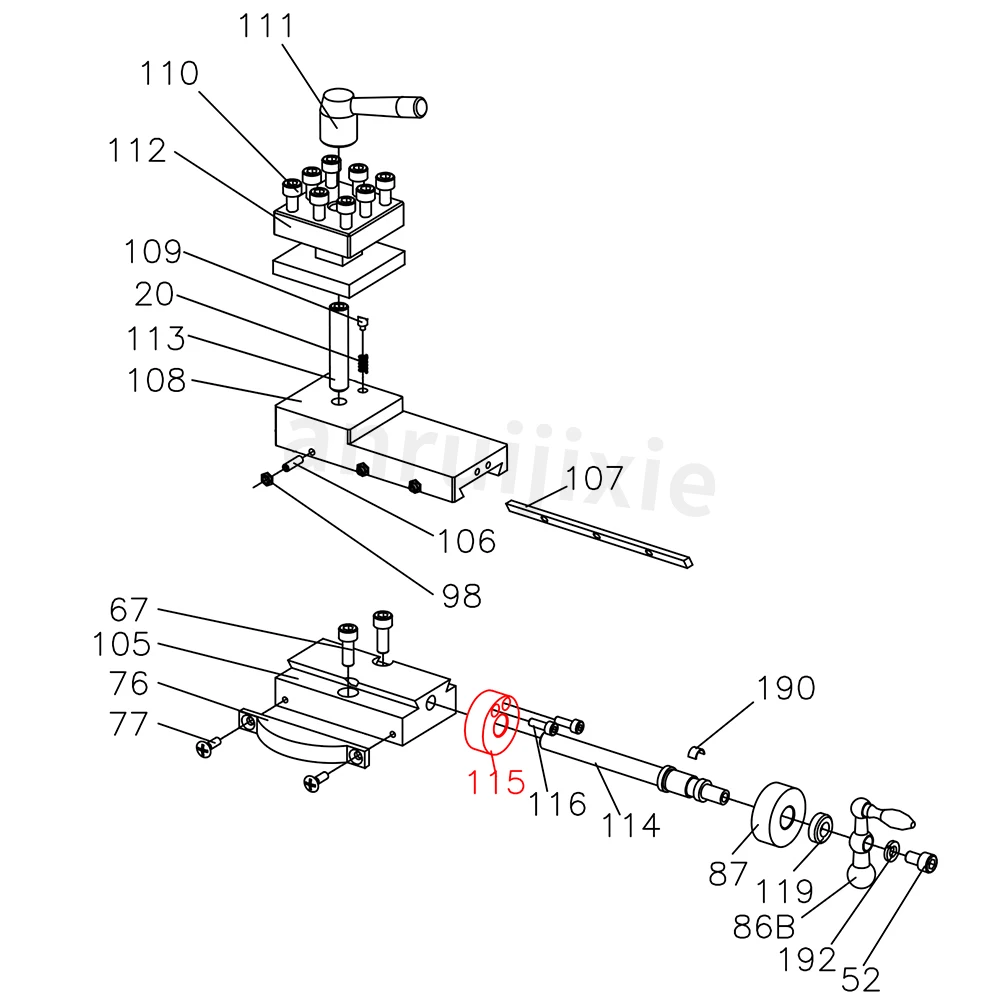 111
110
112
109
20
113
108
anruijixie
107
106
98
67
105
76
77
190
115
116
114
87
119
86B
192
52