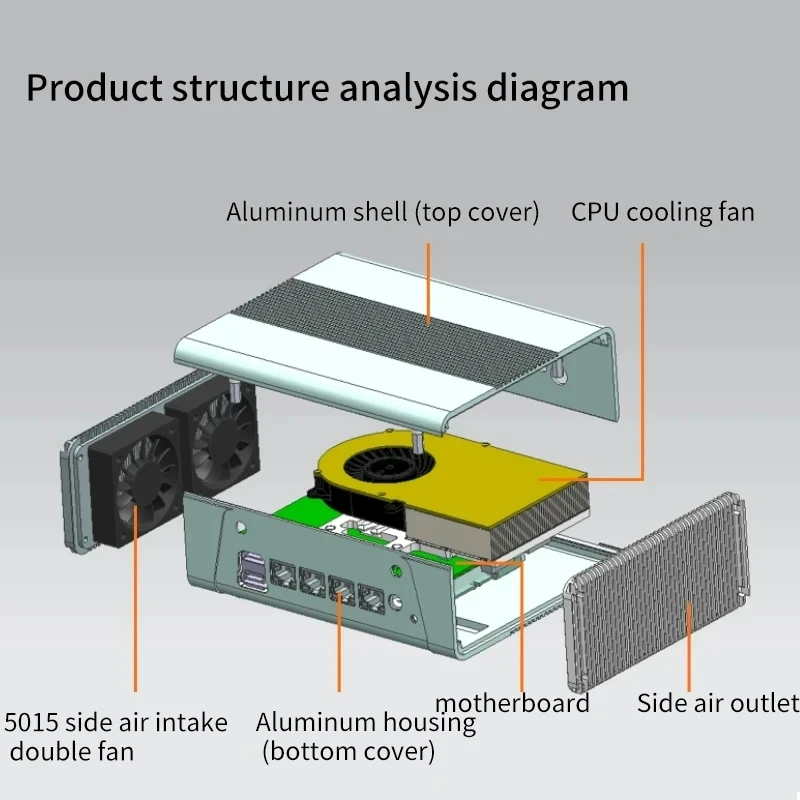 Product structure analysis diagram

Aluminum shell (top cover)

CPU cooling fan

5015 side air intake double fan

Aluminum housing (bottom cover)

motherboard

Side air outlet