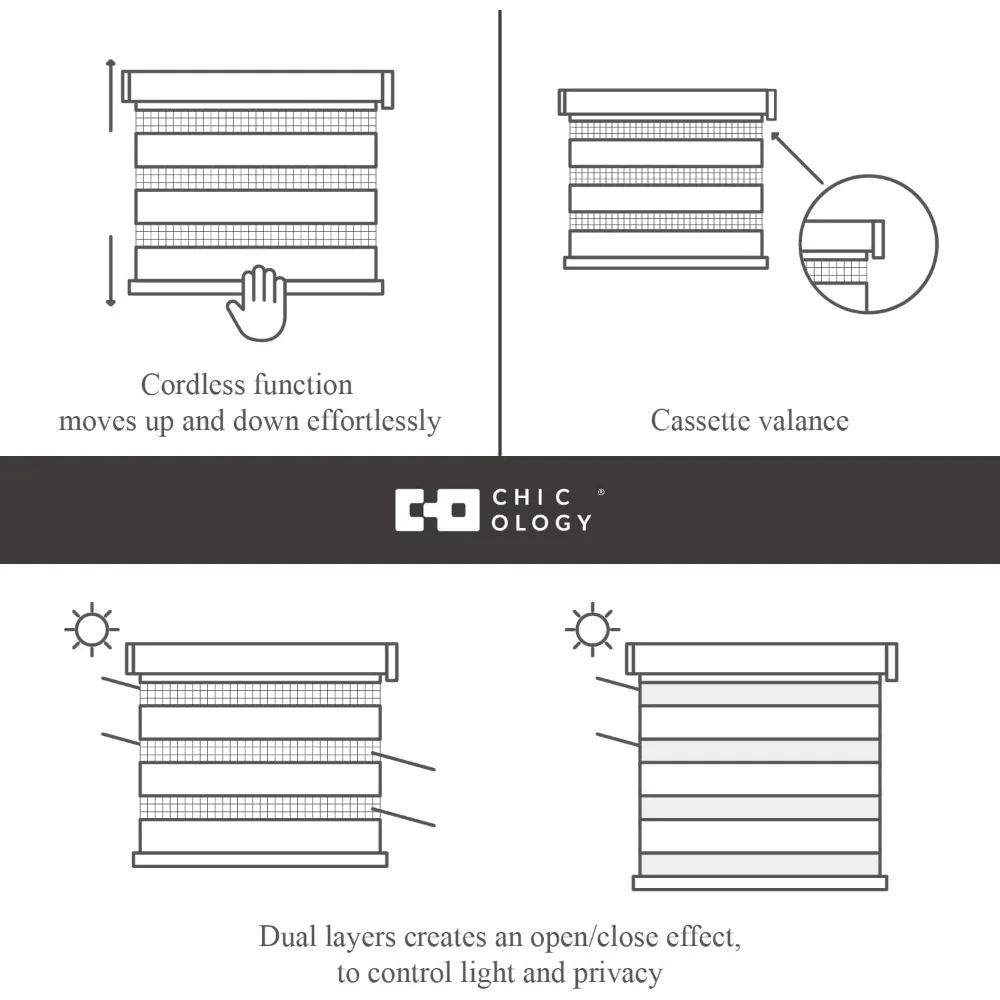 Cordless function
moves up and down effortlessly

Cassette valance

CHIC
OLOGY ®

Dual layers creates an open/close effect,
to control light and privacy