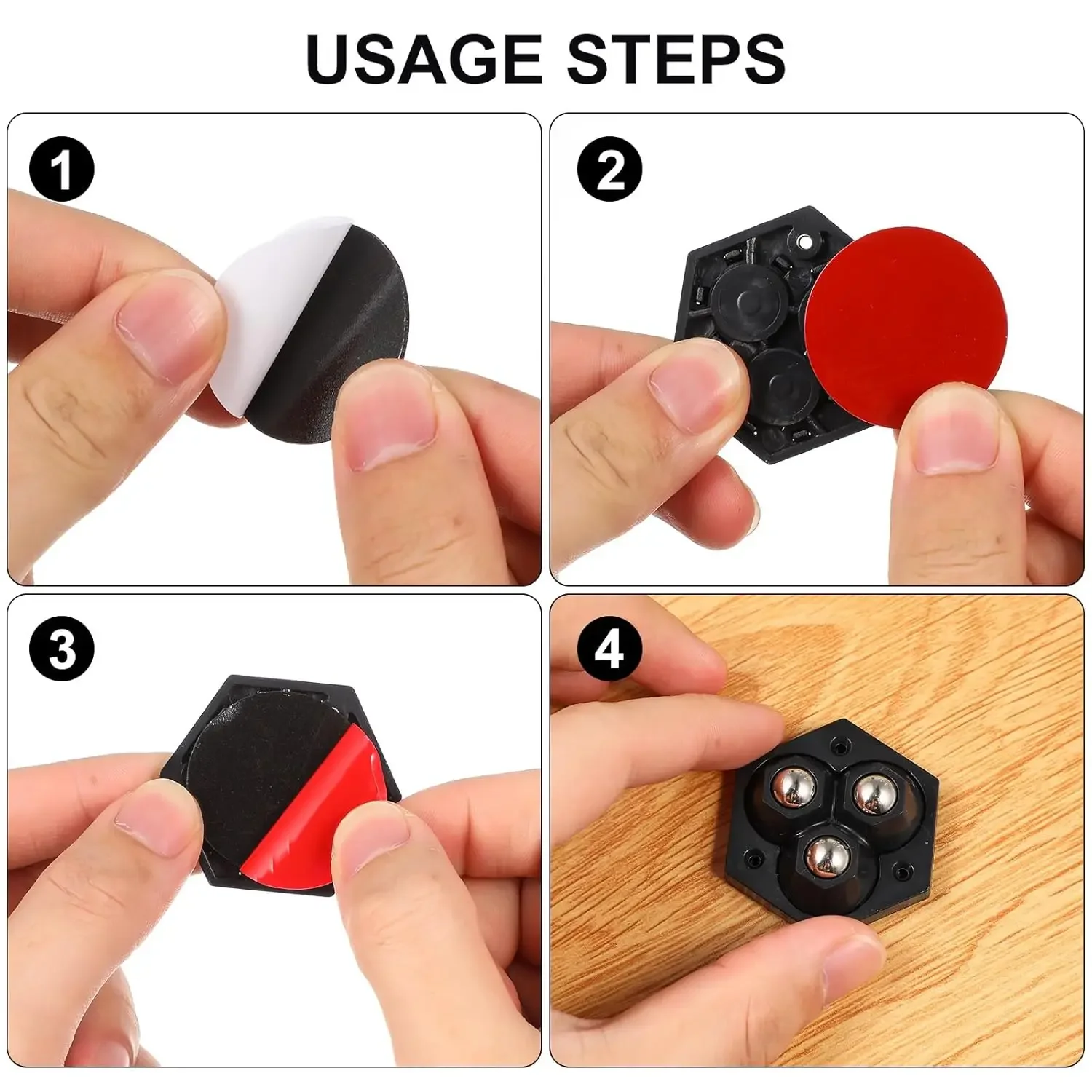 USAGE STEPS

1

2

3

4