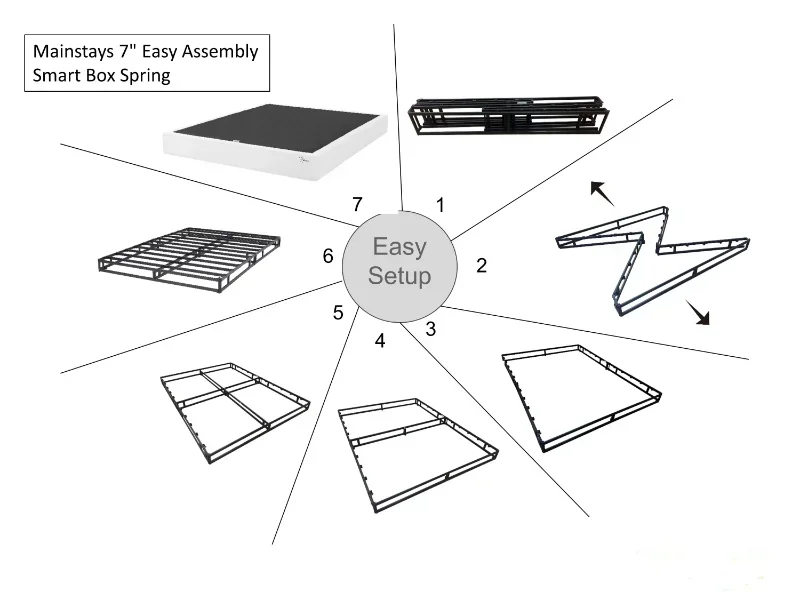 Mainstays 7" Easy Assembly
Smart Box Spring

Easy
Setup

1

2

3

4

5

6

7