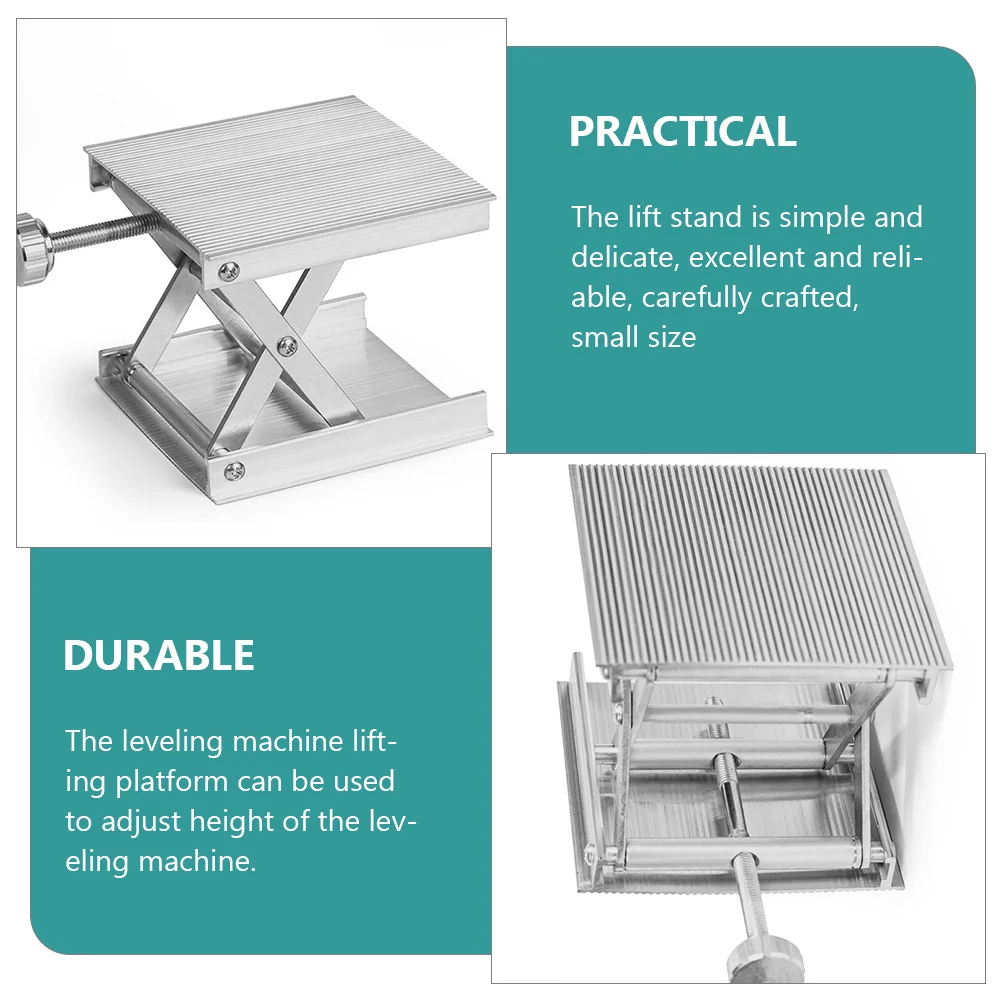 PRACTICAL

The lift stand is simple and delicate, excellent and reliable, carefully crafted, small size

DURABLE

The leveling machine lifting platform can be used to adjust height of the leveling machine.