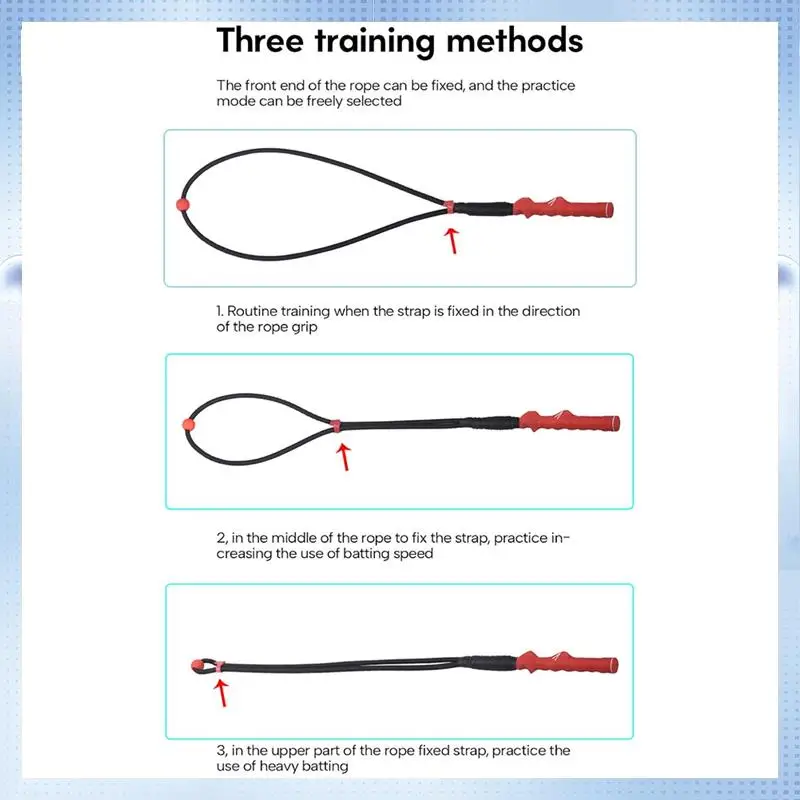 Three training methods

The front end of the rope can be fixed, and the practice mode can be freely selected

1. Routine training when the strap is fixed in the direction of the rope grip

2, in the middle of the rope to fix the strap, practice increasing the use of batting speed

3, in the upper part of the rope fixed strap, practice the use of heavy batting