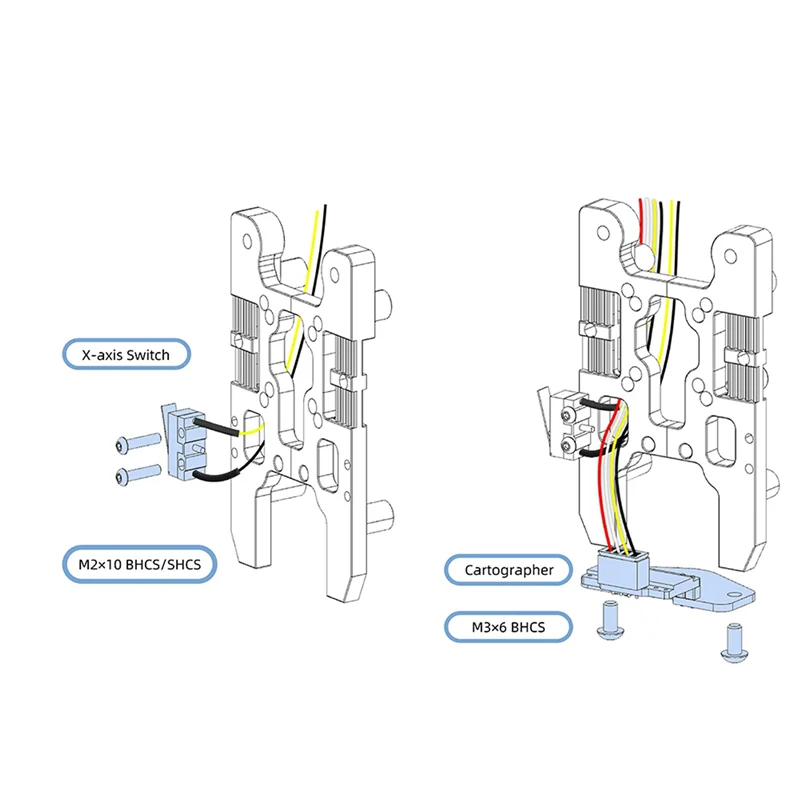 X-axis Switch

M2×10 BHCS/SHCS

Cartographer

M3×6 BHCS