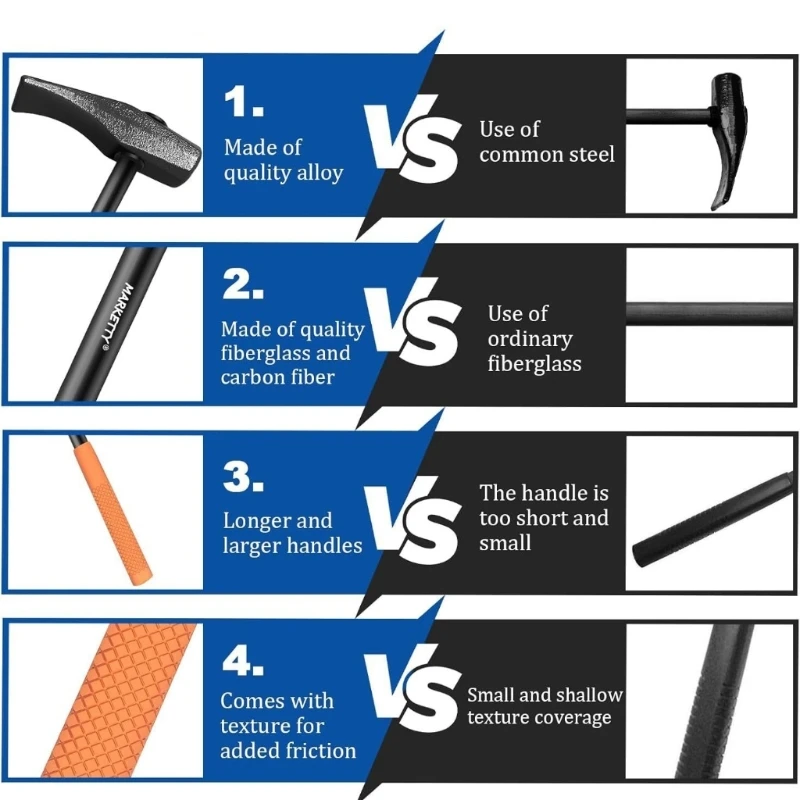 1.
Made of quality alloy

VS

Use of common steel

MARKETTY®

2.
Made of quality fiberglass and carbon fiber

VS

Use of ordinary fiberglass

3.
Longer and larger handles

VS

The handle is too short and small

4.
Comes with texture for added friction

VS

Small and shallow texture coverage