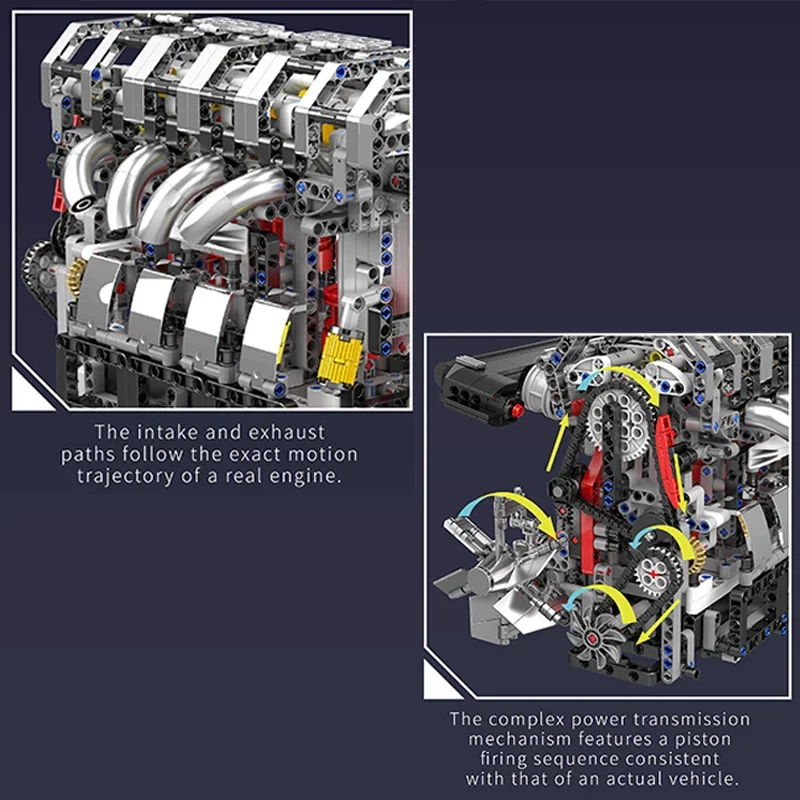 The intake and exhaust paths follow the exact motion trajectory of a real engine.

The complex power transmission mechanism features a piston firing sequence consistent with that of an actual vehicle.