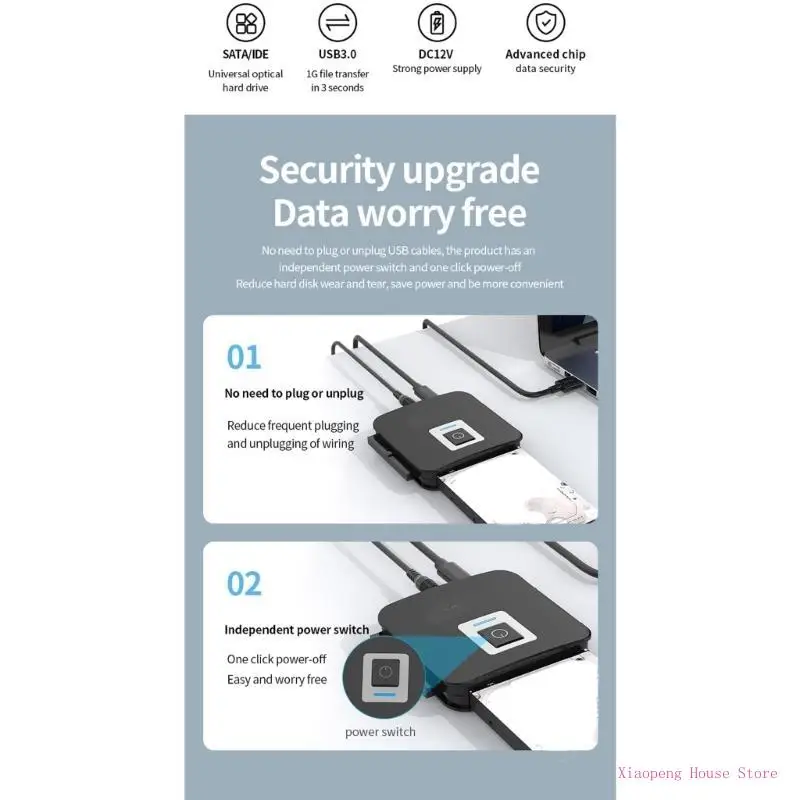 SATA/IDE
Universal optical hard drive

USB3.0
1G file transfer in 3 seconds

DC12V
Strong power supply

Advanced chip
data security

Security upgrade
Data worry free

No need to plug or unplug USB cables, the product has an independent power switch and one click power-off
Reduce hard disk wear and tear, save power and be more convenient

01
No need to plug or unplug
Reduce frequent plugging and unplugging of wiring

02
Independent power switch
One click power-off
Easy and worry free

power switch

Xiaopeng House Store