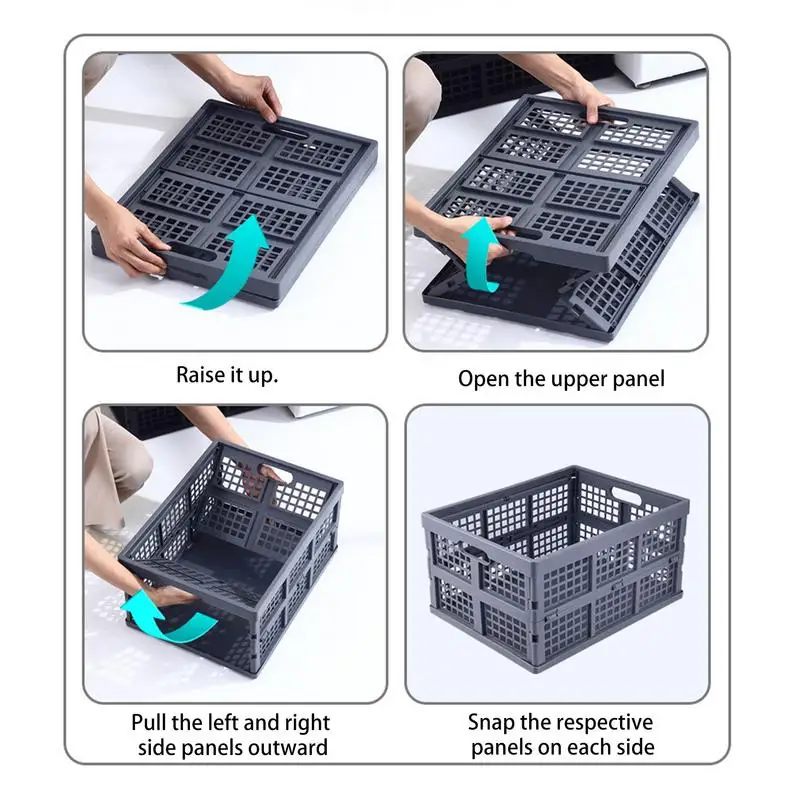 Raise it up.

Open the upper panel

Pull the left and right side panels outward

Snap the respective panels on each side