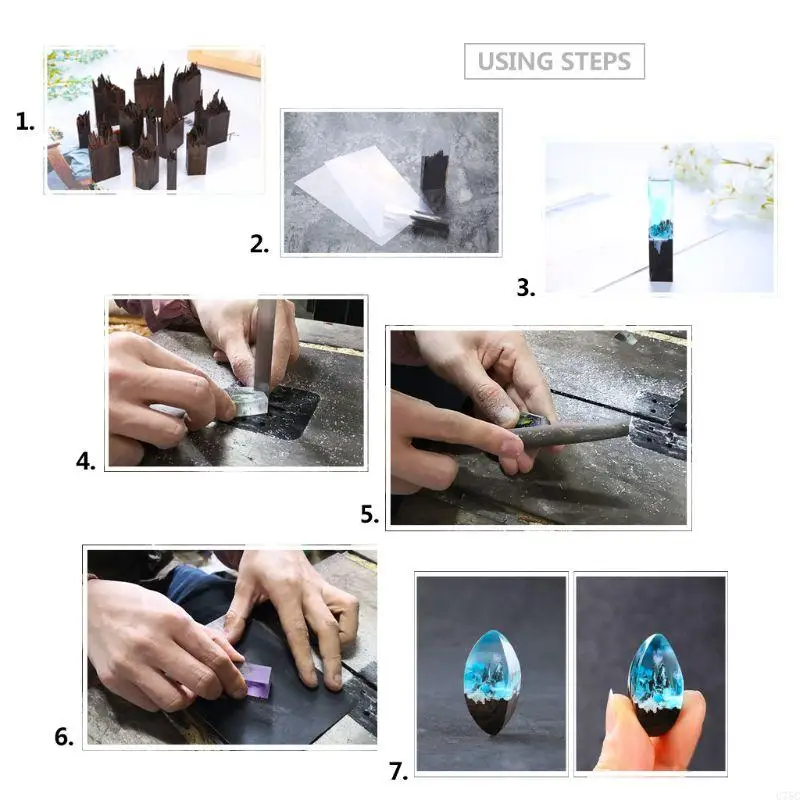 USING STEPS

1.

2.

3.

4.

5.

6.

7.