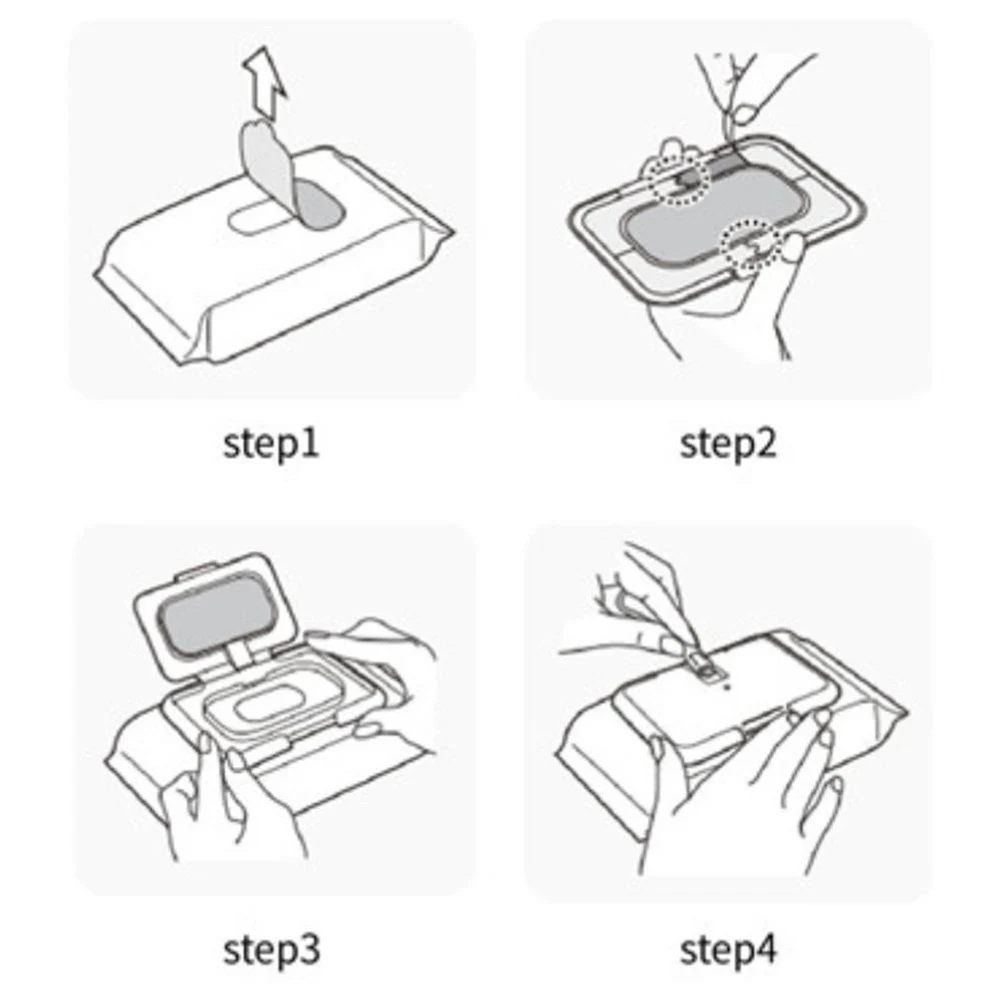 step1

step2

step3

step4