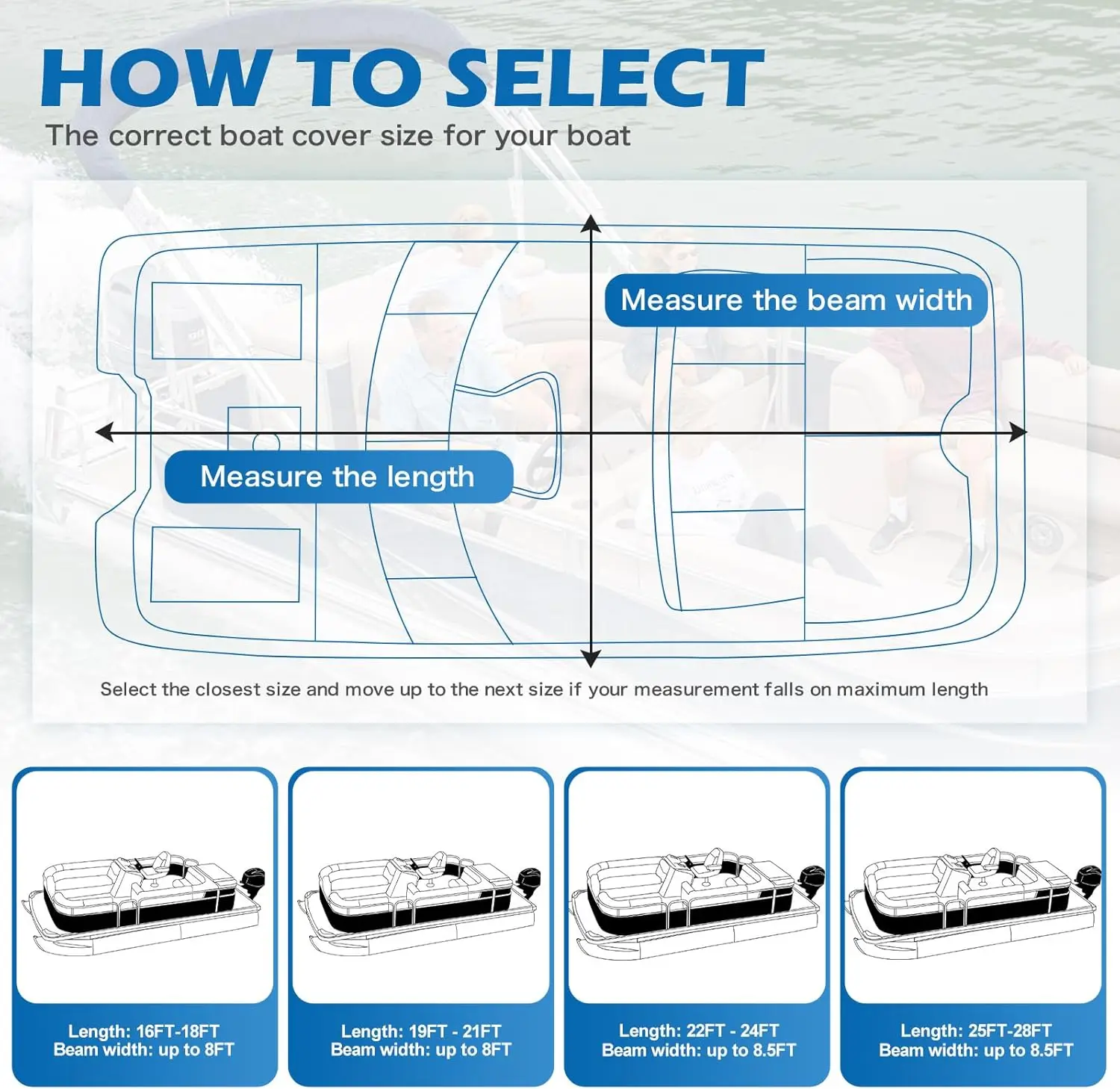 HOW TO SELECT

The correct boat cover size for your boat

Measure the beam width

Measure the length

Select the closest size and move up to the next size if your measurement falls on maximum length

Length: 16FT-18FT
Beam width: up to 8FT

Length: 19FT - 21FT
Beam width: up to 8FT

Length: 22FT - 24FT
Beam width: up to 8.5FT

Length: 25FT-28FT
Beam width: up to 8.5FT