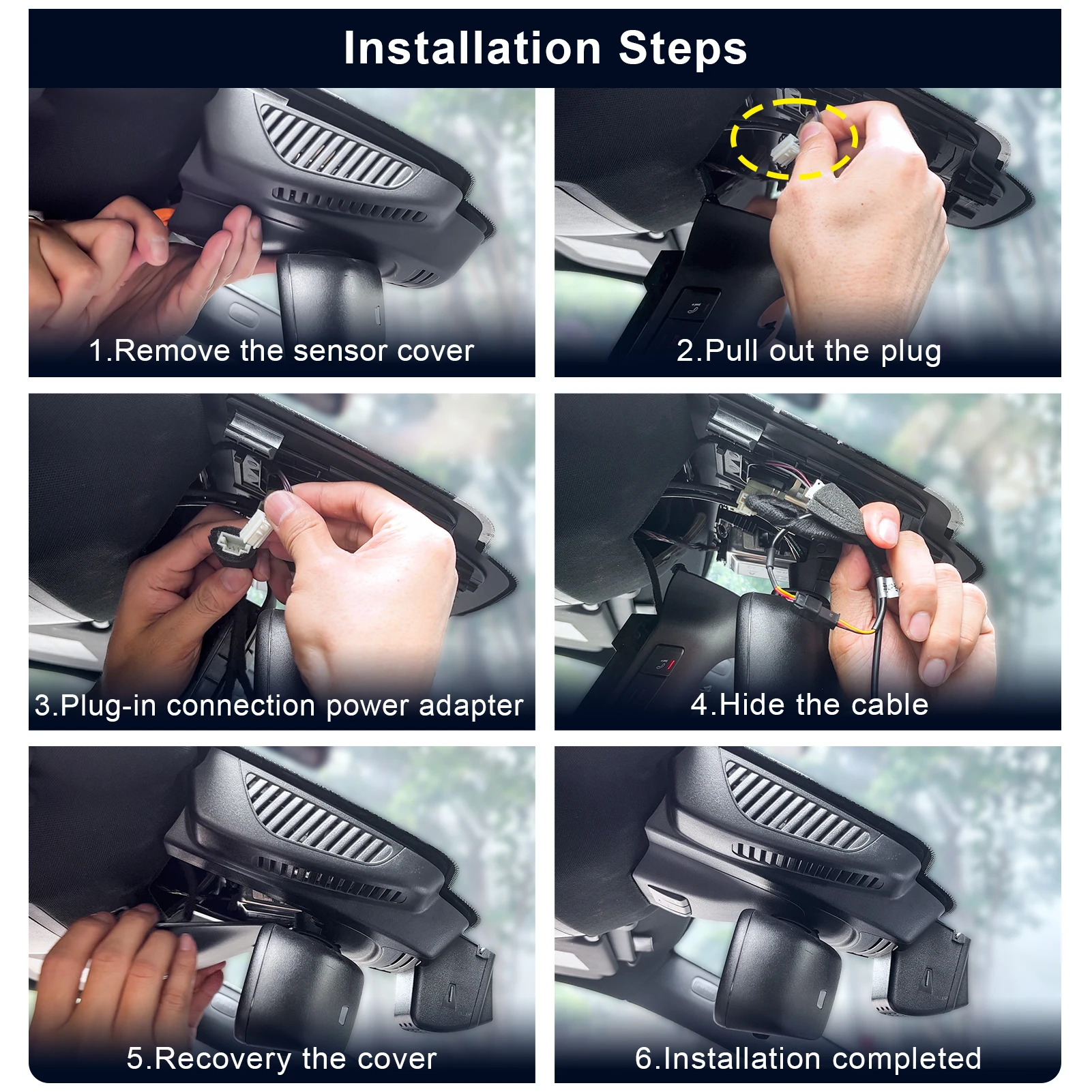 Installation Steps

1.Remove the sensor cover

2.Pull out the plug

3.Plug-in connection power adapter

4.Hide the cable

5.Recovery the cover

6.Installation completed