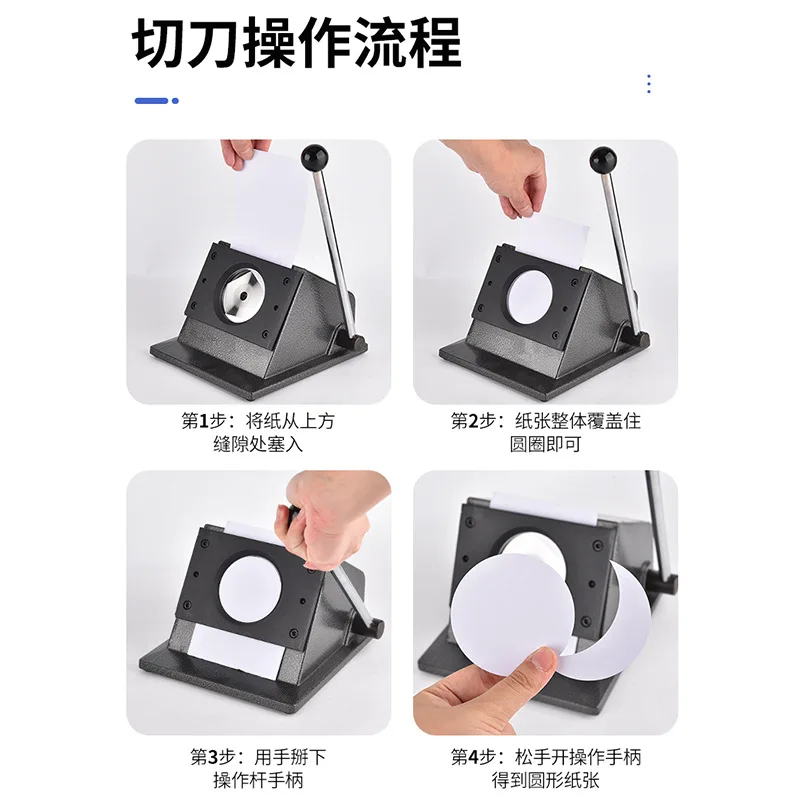 切刀操作流程

第1步：将纸从上方缝隙处塞入

第2步：纸张整体覆盖住圆圈即可

第3步：用手掰下操作杆手柄

第4步：松手开操作手柄得到圆形纸张