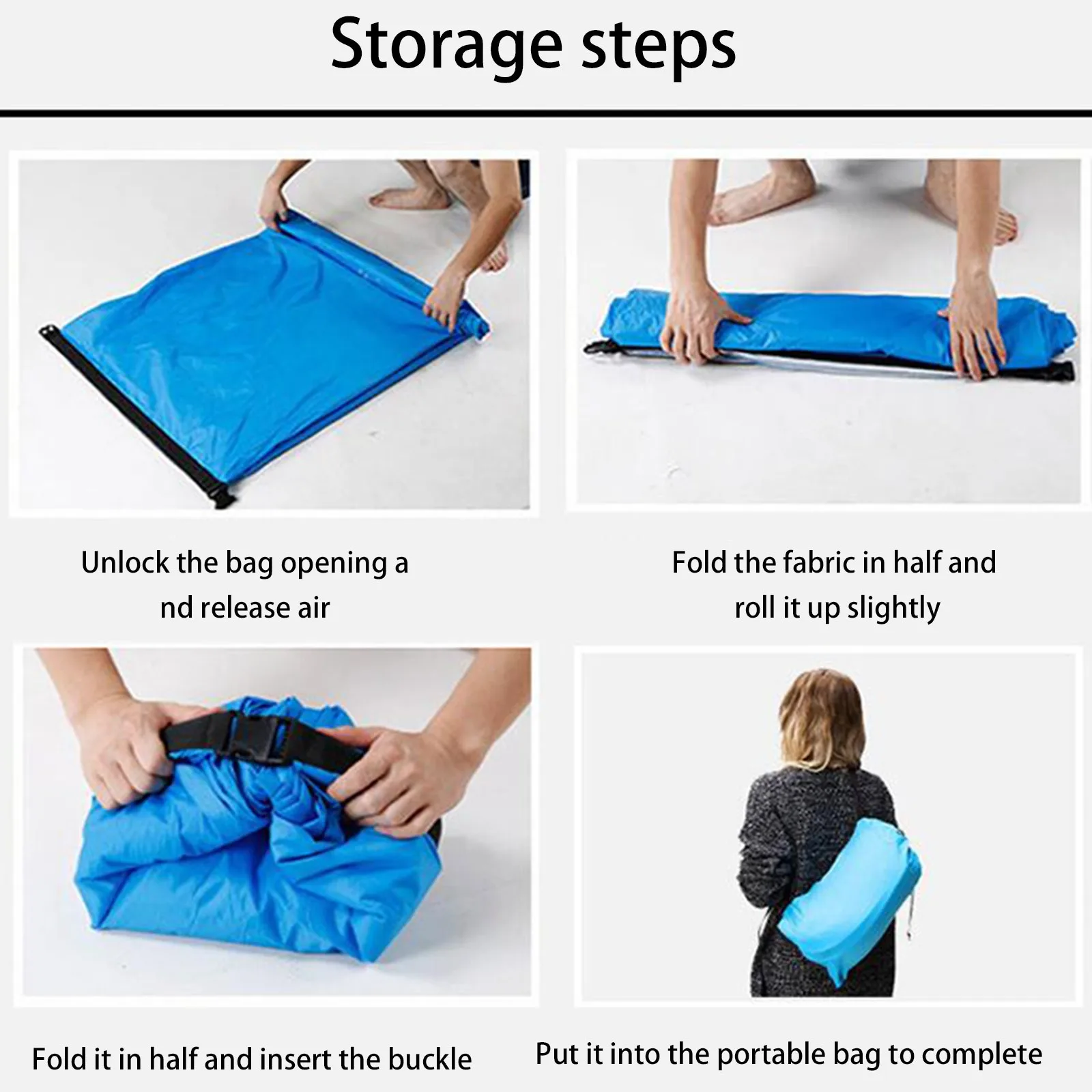 Storage steps

Unlock the bag opening a nd release air

Fold the fabric in half and roll it up slightly

Fold it in half and insert the buckle

Put it into the portable bag to complete