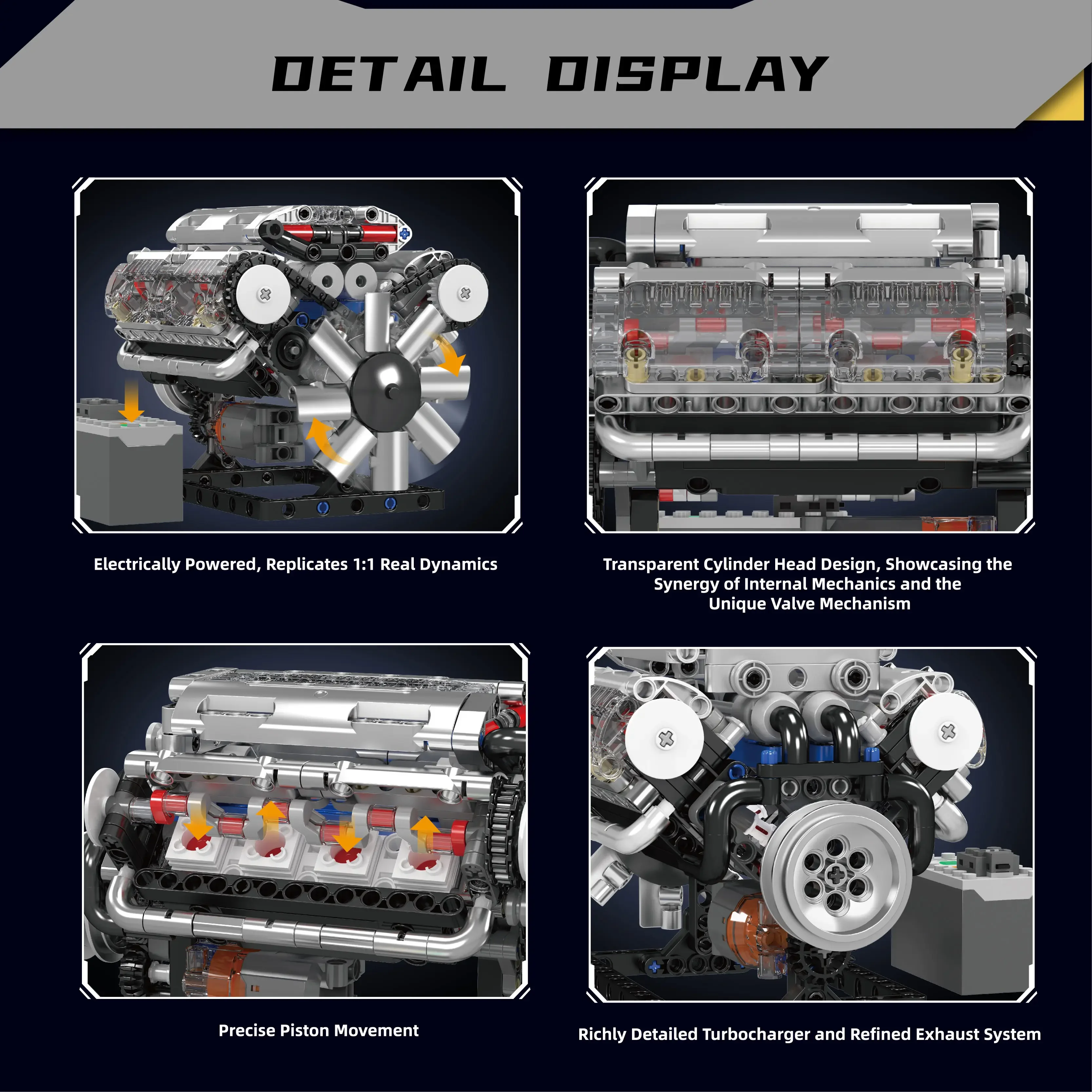 DETAIL DISPLAY

Electrically Powered, Replicates 1:1 Real Dynamics

Transparent Cylinder Head Design, Showcasing the Synergy of Internal Mechanics and the Unique Valve Mechanism

Precise Piston Movement

Richly Detailed Turbocharger and Refined Exhaust System