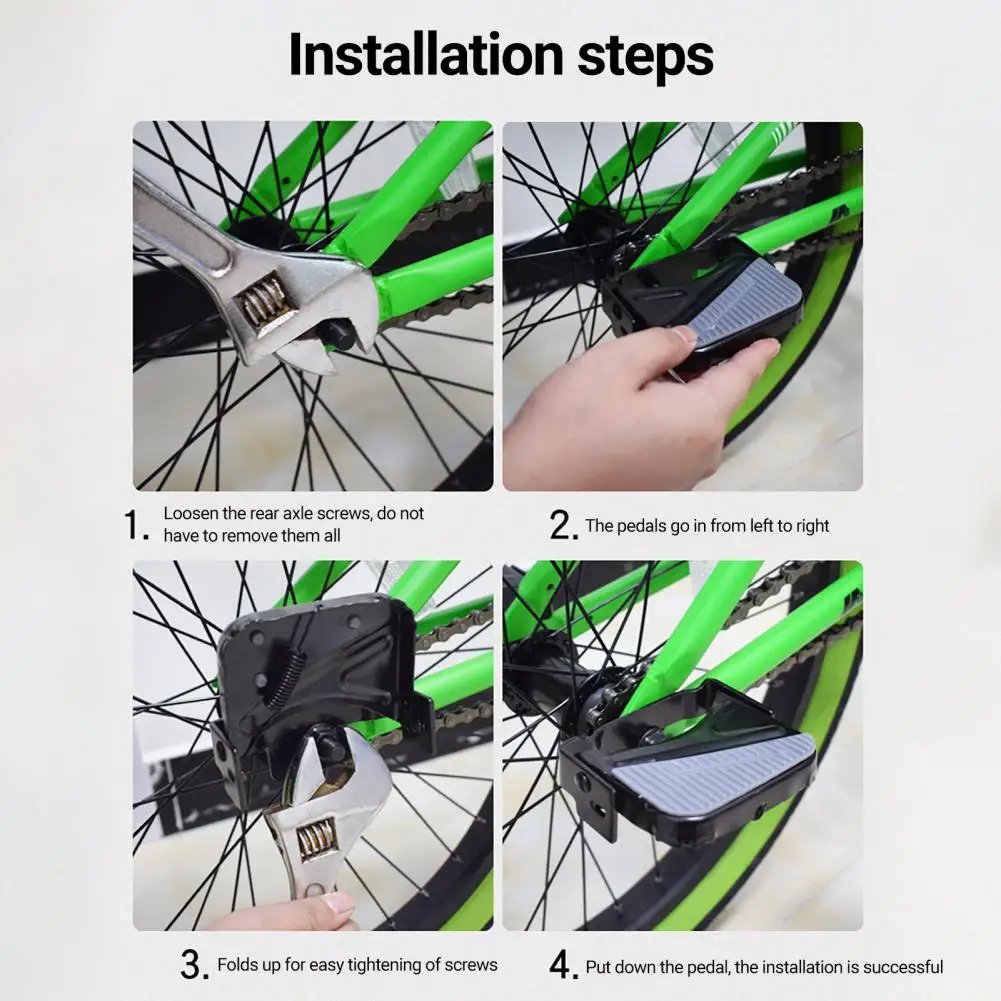 Installation steps

1. Loosen the rear axle screws, do not have to remove them all

2. The pedals go in from left to right

3. Folds up for easy tightening of screws

4. Put down the pedal, the installation is successful