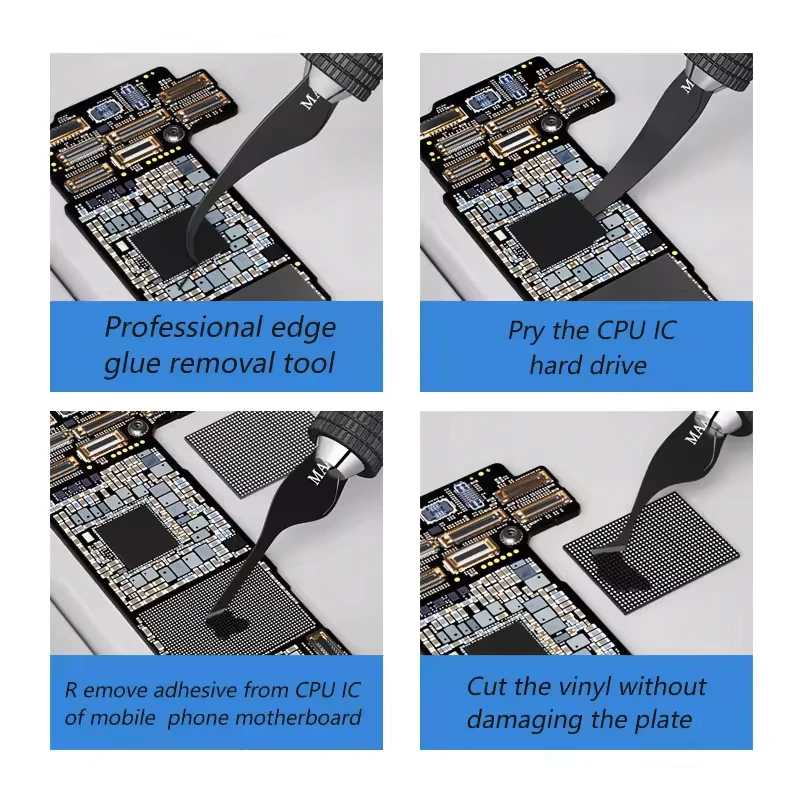 MA

Professional edge glue removal tool

M

Pry the CPU IC hard drive

MA

R emove adhesive from CPU IC of mobile phone motherboard

MA

Cut the vinyl without damaging the plate