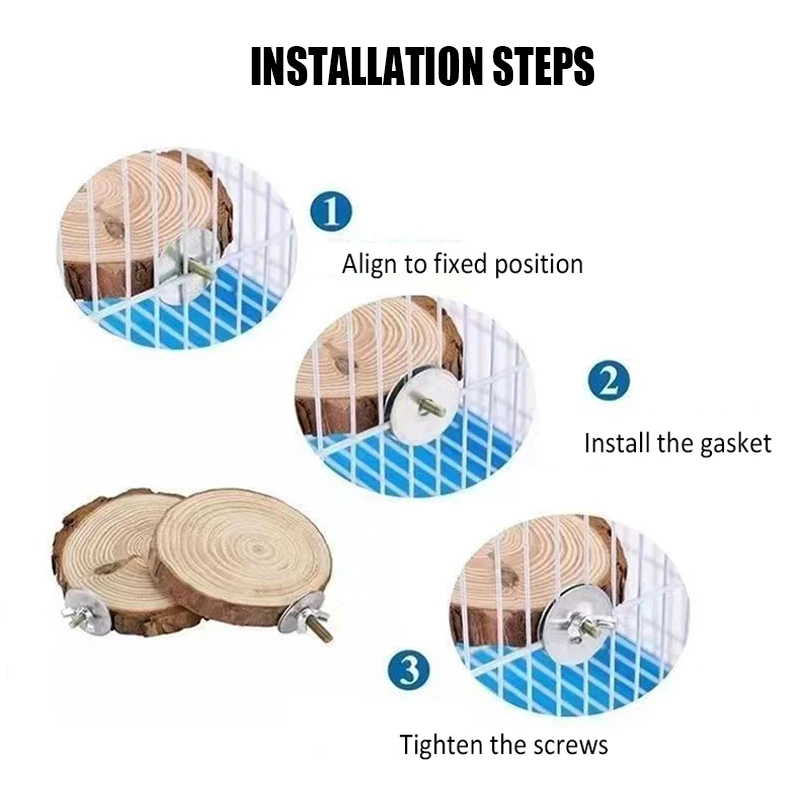 INSTALLATION STEPS

1

Align to fixed position

2

Install the gasket

3

Tighten the screws