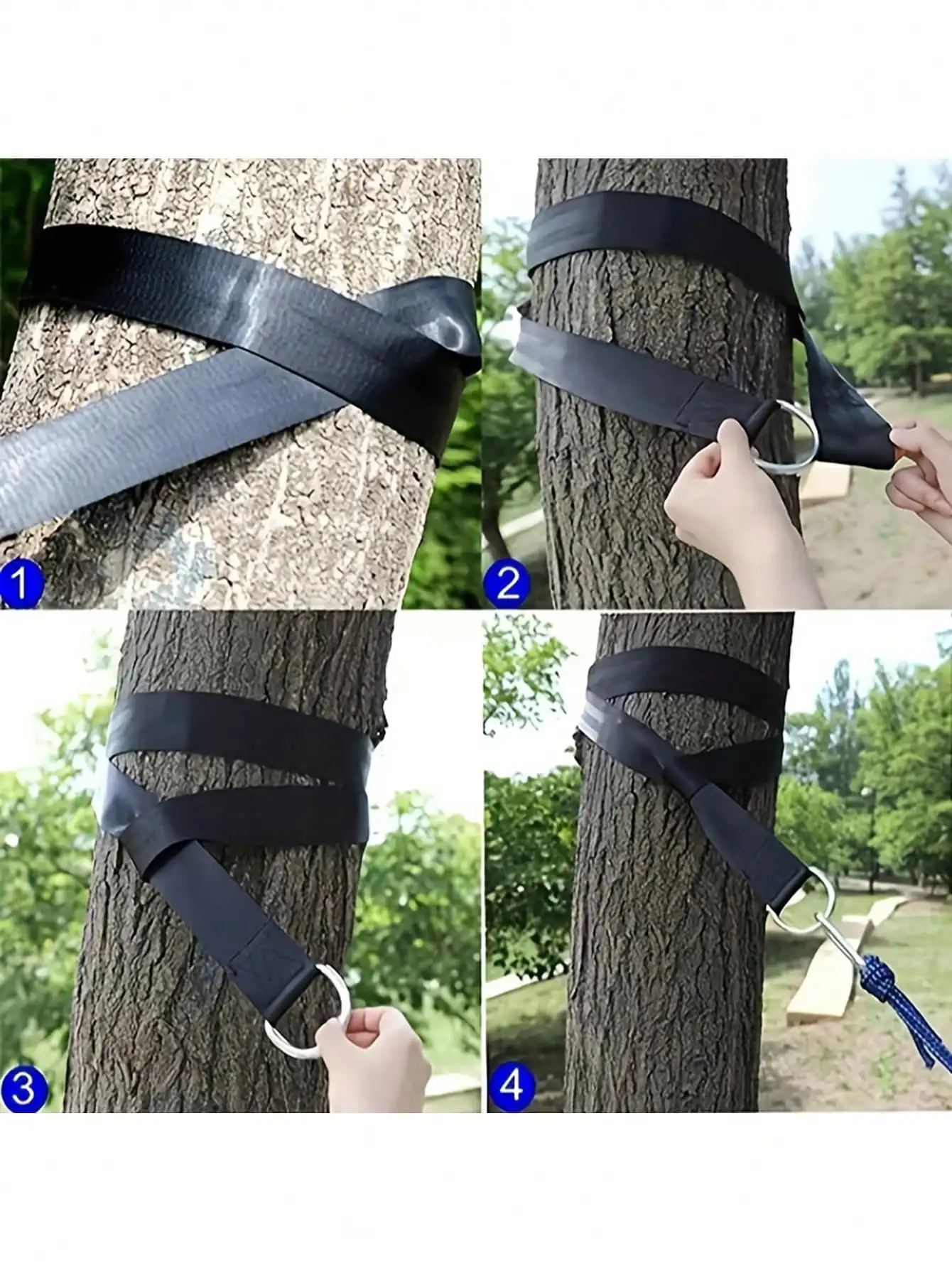 1

2

3

4