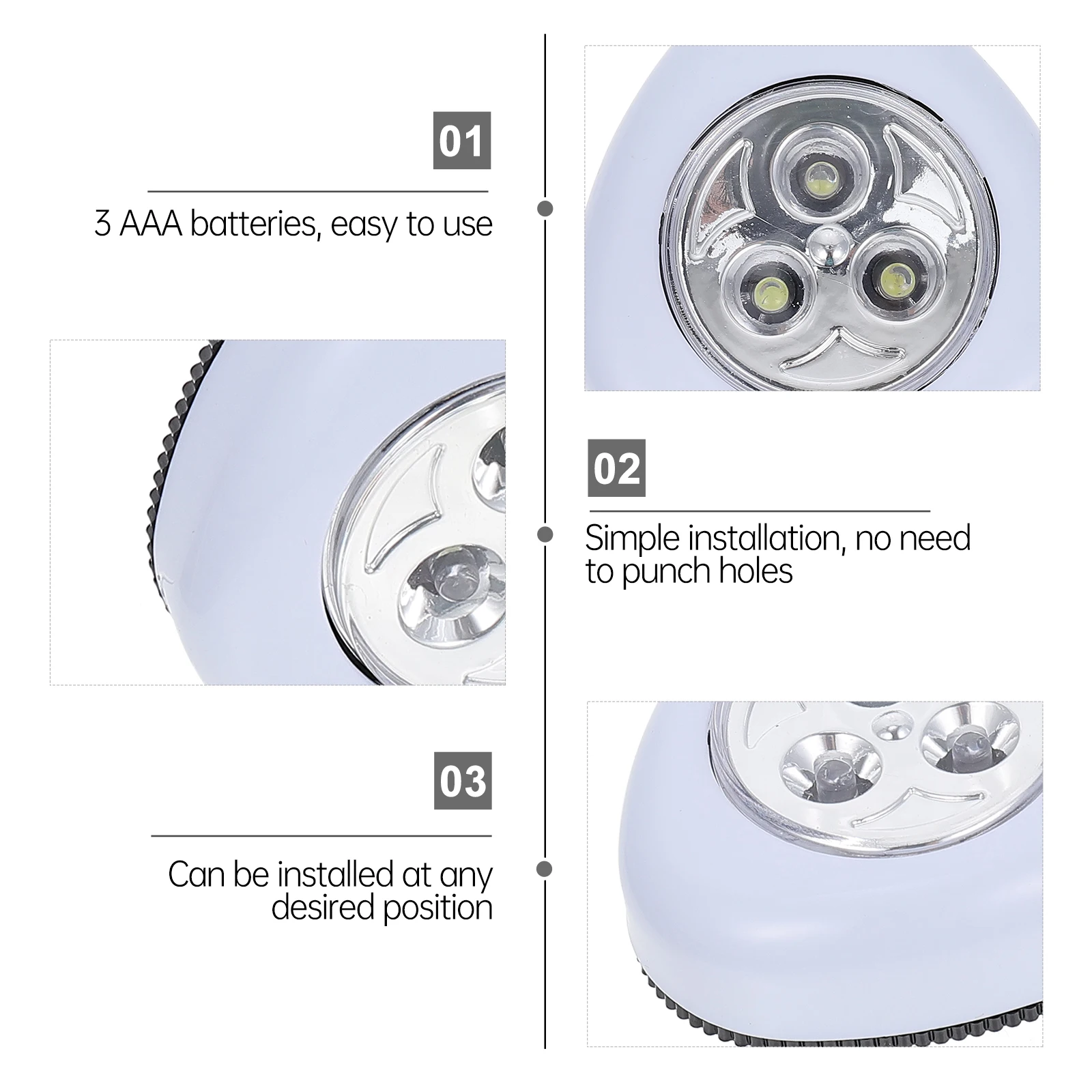 01

3 AAA batteries, easy to use

02

Simple installation, no need to punch holes

03

Can be installed at any desired position