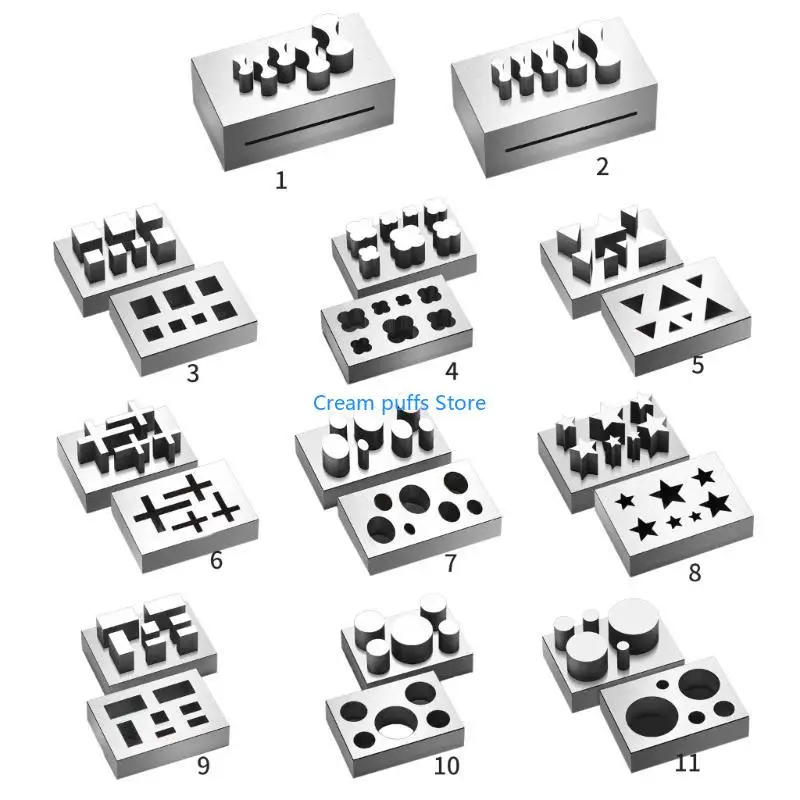 1
2
3
4
5
Cream puffs Store
6
7
8
9
10
11