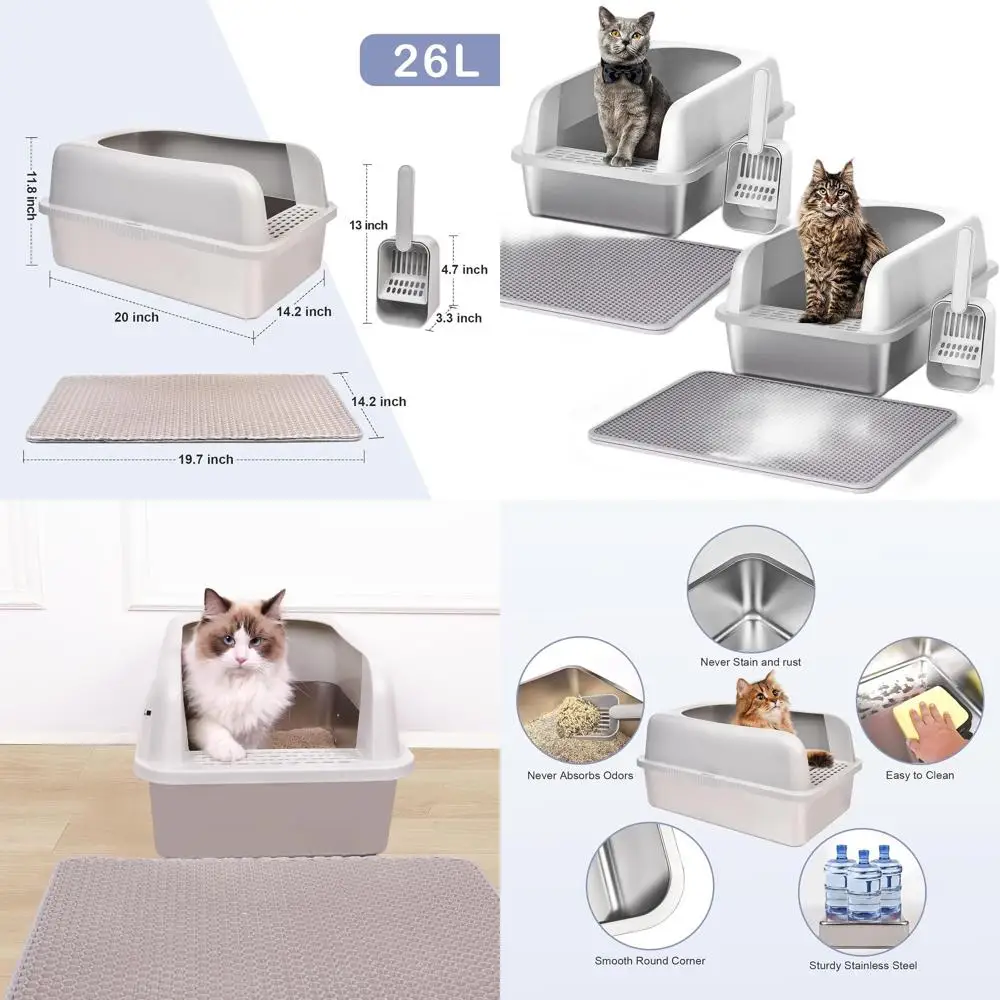 26L

11.8 inch

20 inch

14.2 inch

13 inch

4.7 inch

3.3 inch

14.2 inch

19.7 inch

Never Stain and rust

Never Absorbs Odors

Easy to Clean

Smooth Round Corner

Sturdy Stainless Steel