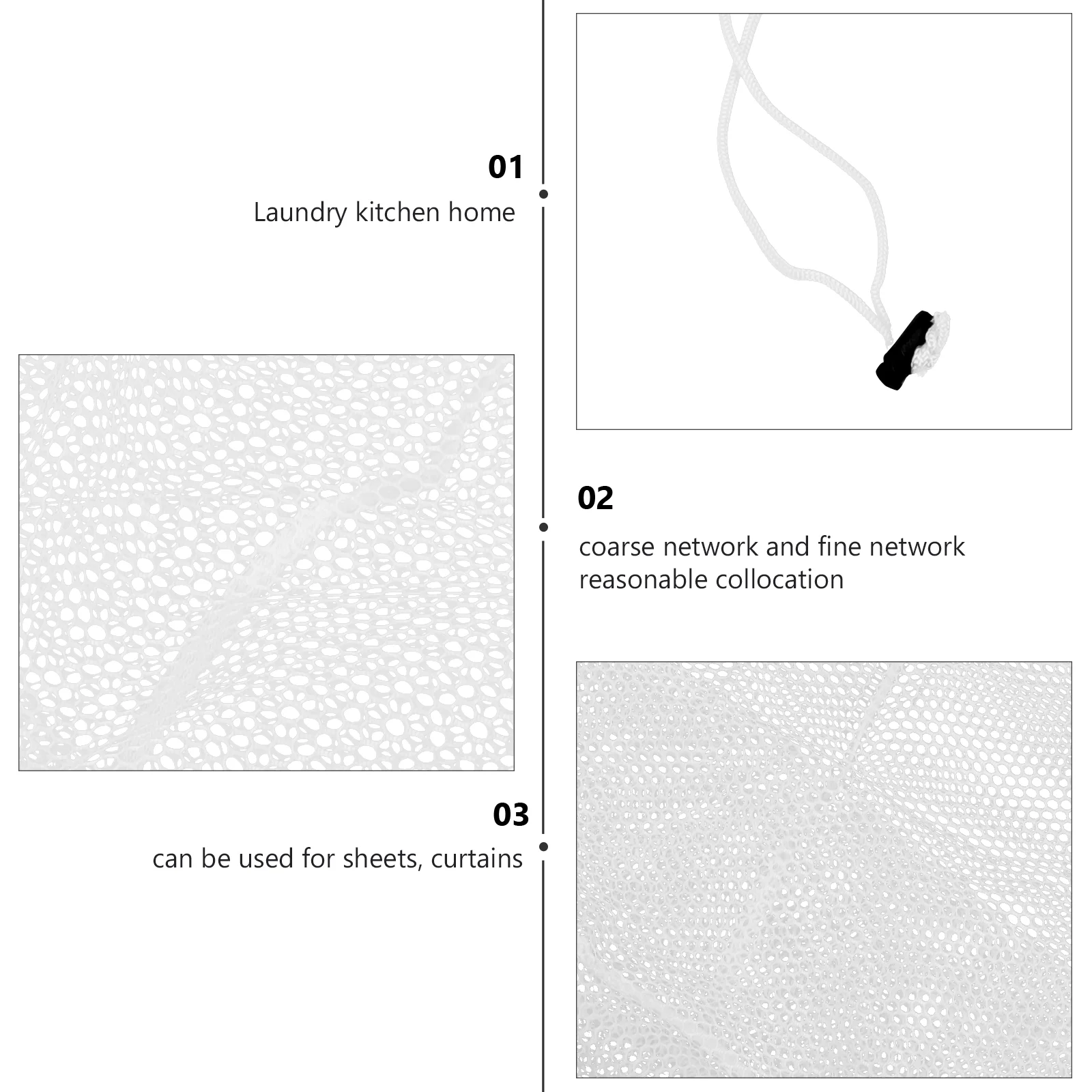 01

Laundry kitchen home

02

coarse network and fine network reasonable collocation

03

can be used for sheets, curtains