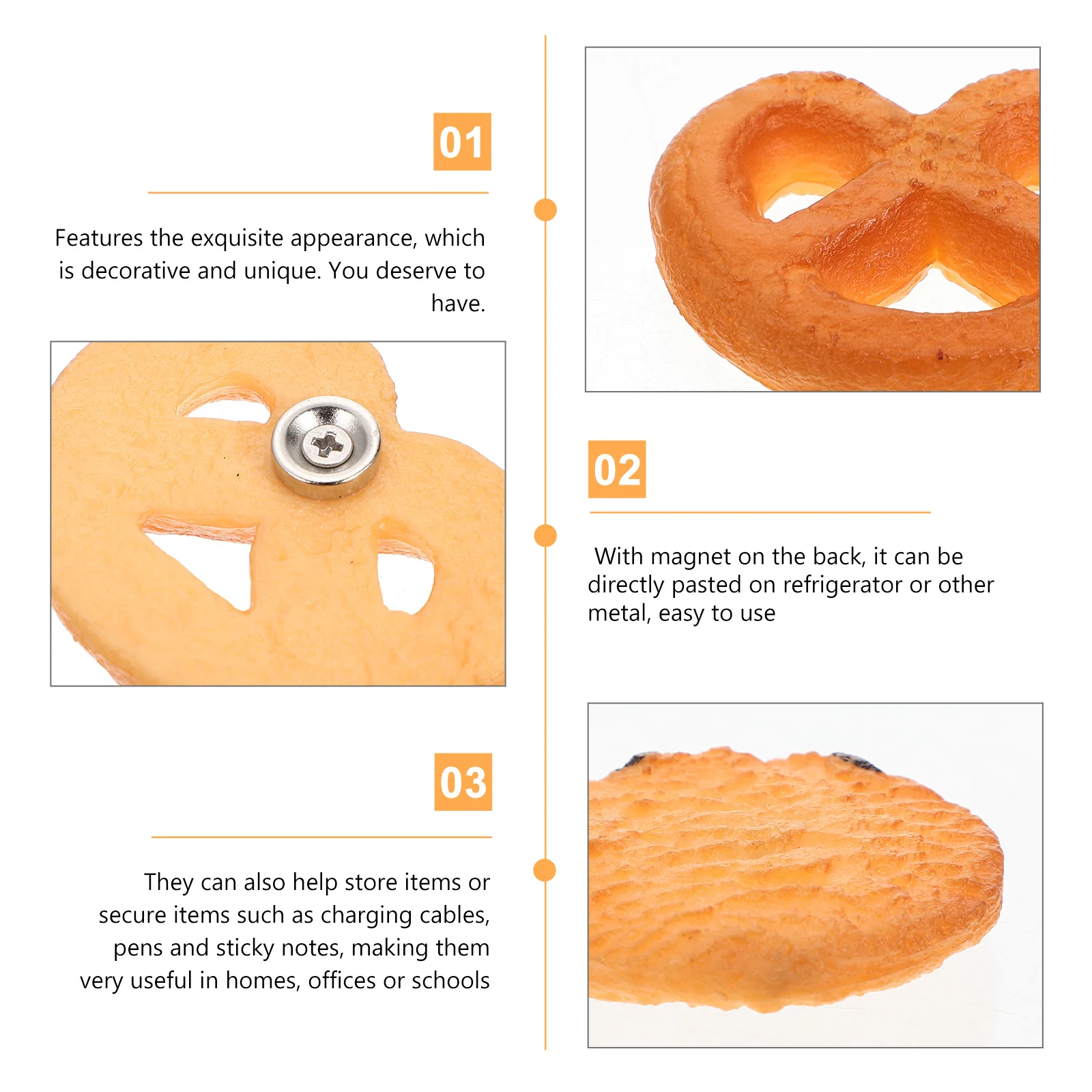 01

Features the exquisite appearance, which is decorative and unique. You deserve to have.

02

With magnet on the back, it can be directly pasted on refrigerator or other metal, easy to use

03

They can also help store items or secure items such as charging cables, pens and sticky notes, making them very useful in homes, offices or schools