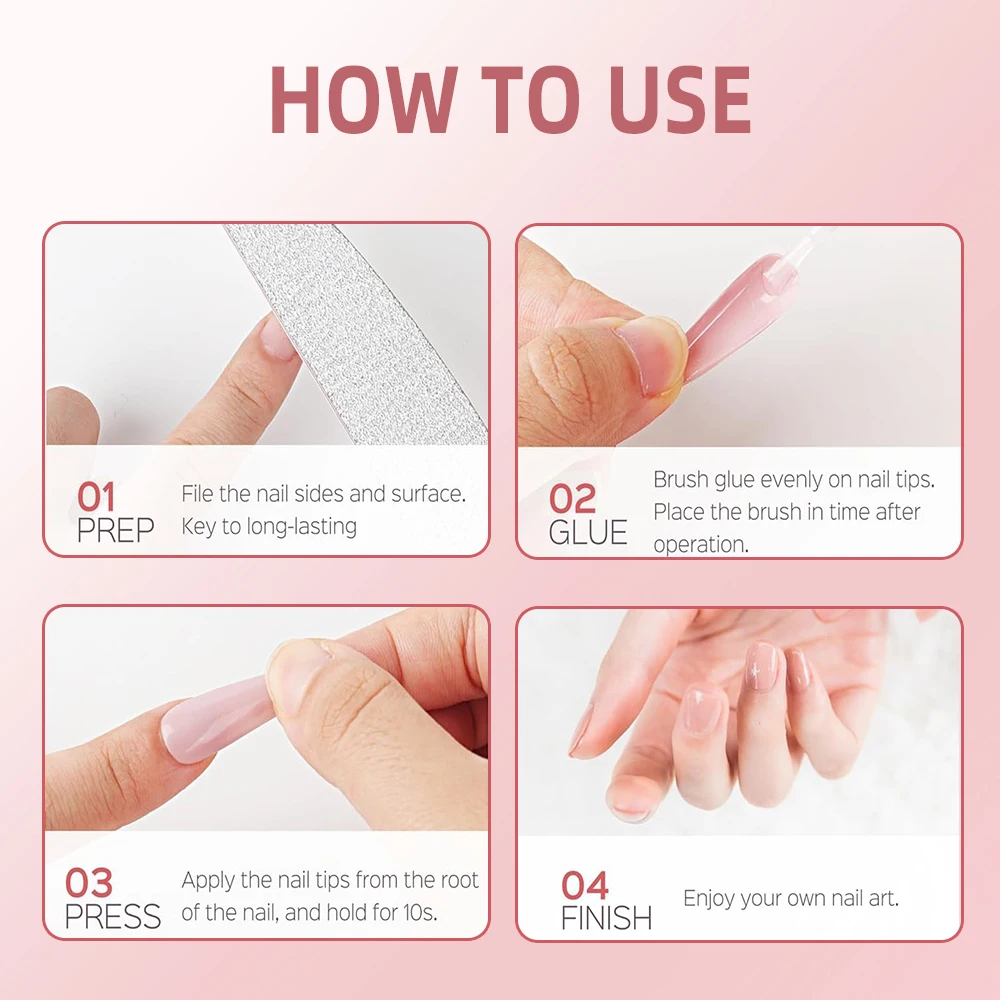 HOW TO USE

01
PREP
File the nail sides and surface.
Key to long-lasting

02
GLUE
Brush glue evenly on nail tips.
Place the brush in time after operation.

03
PRESS
Apply the nail tips from the root of the nail, and hold for 10s.

04
FINISH
Enjoy your own nail art.