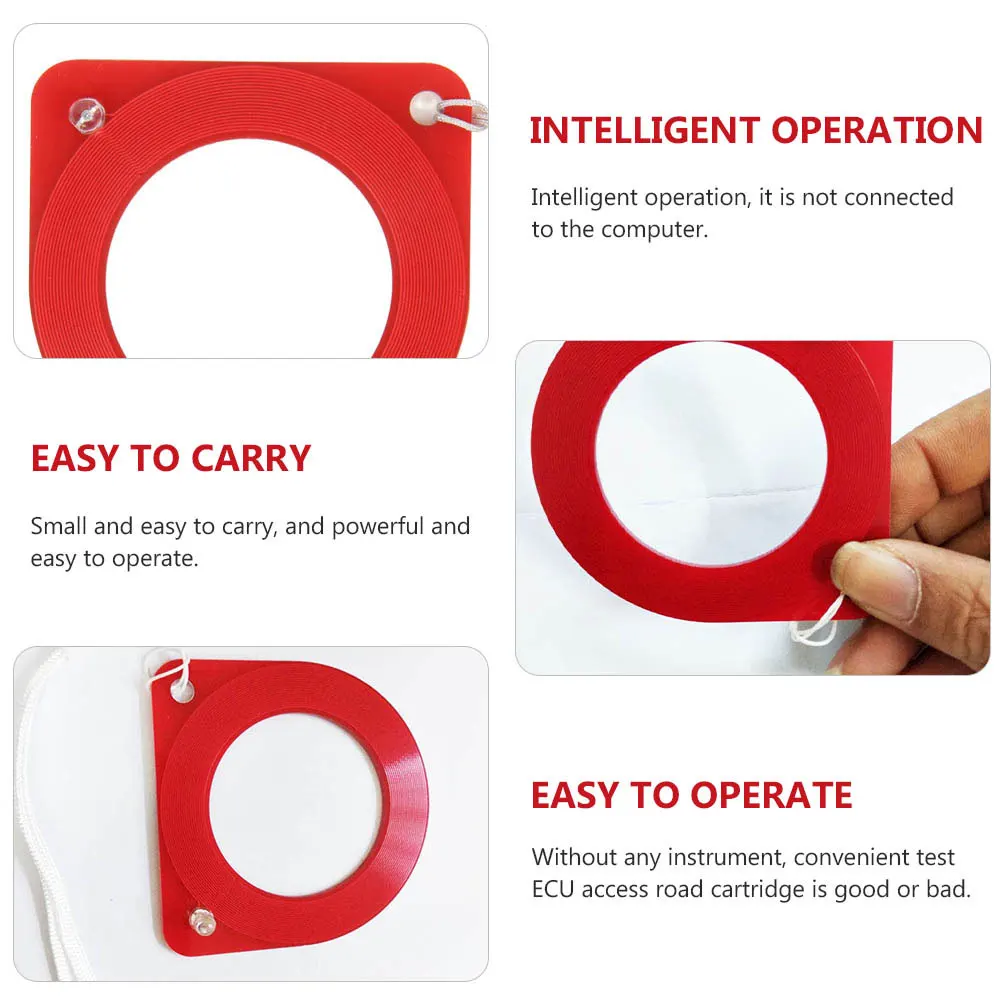 INTELLIGENT OPERATION

Intelligent operation, it is not connected to the computer.

EASY TO CARRY

Small and easy to carry, and powerful and easy to operate.

EASY TO OPERATE

Without any instrument, convenient test ECU access road cartridge is good or bad.