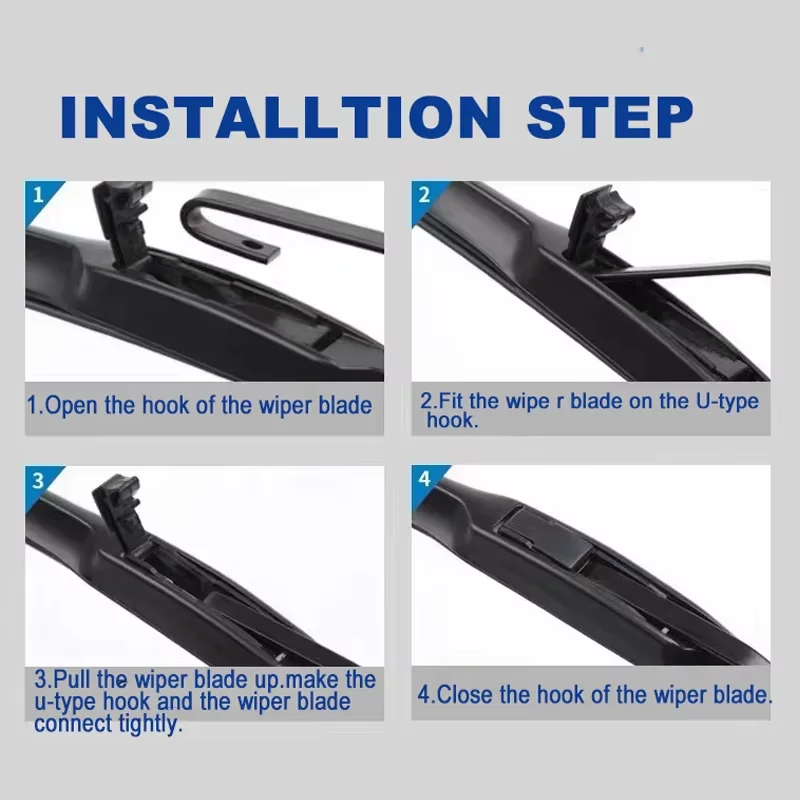 INSTALLTION STEP

1

1.Open the hook of the wiper blade

2

2.Fit the wipe r blade on the U-type hook.

3

3.Pull the wiper blade up.make the u-type hook and the wiper blade connect tightly.

4

4.Close the hook of the wiper blade.