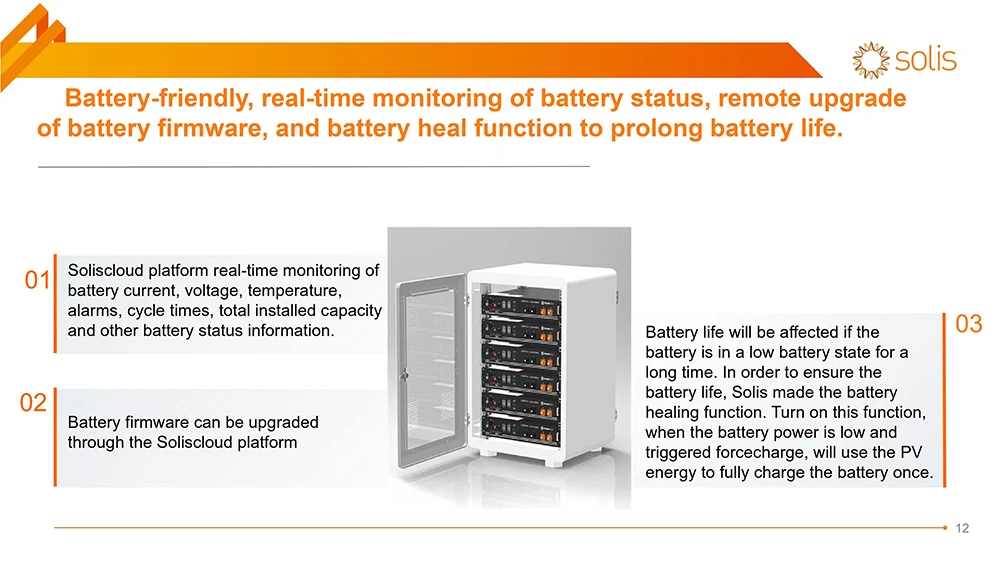 solis

Battery-friendly, real-time monitoring of battery status, remote upgrade of battery firmware, and battery heal function to prolong battery life.

01
Soliscloud platform real-time monitoring of battery current, voltage, temperature, alarms, cycle times, total installed capacity and other battery status information.

02
Battery firmware can be upgraded through the Soliscloud platform

03
Battery life will be affected if the battery is in a low battery state for a long time. In order to ensure the battery life, Solis made the battery healing function. Turn on this function, when the battery power is low and triggered forcecharge, will use the PV energy to fully charge the battery once.

12