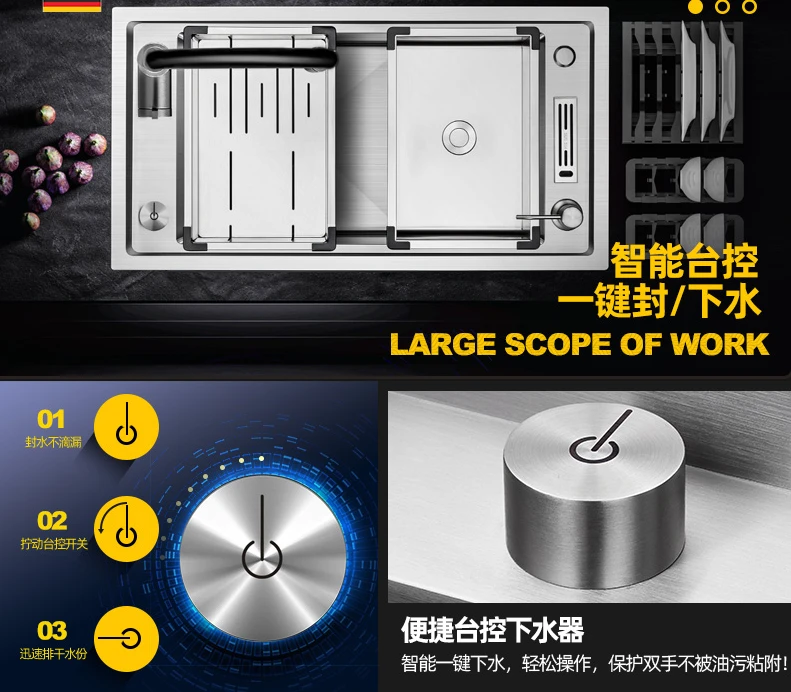 智能台控
一键封/下水
LARGE SCOPE OF WORK

01
封水不滴漏

02
拧动台控开关

03
迅速排干水份

便捷台控下水器
智能一键下水，轻松操作，保护双手不被油污粘附！