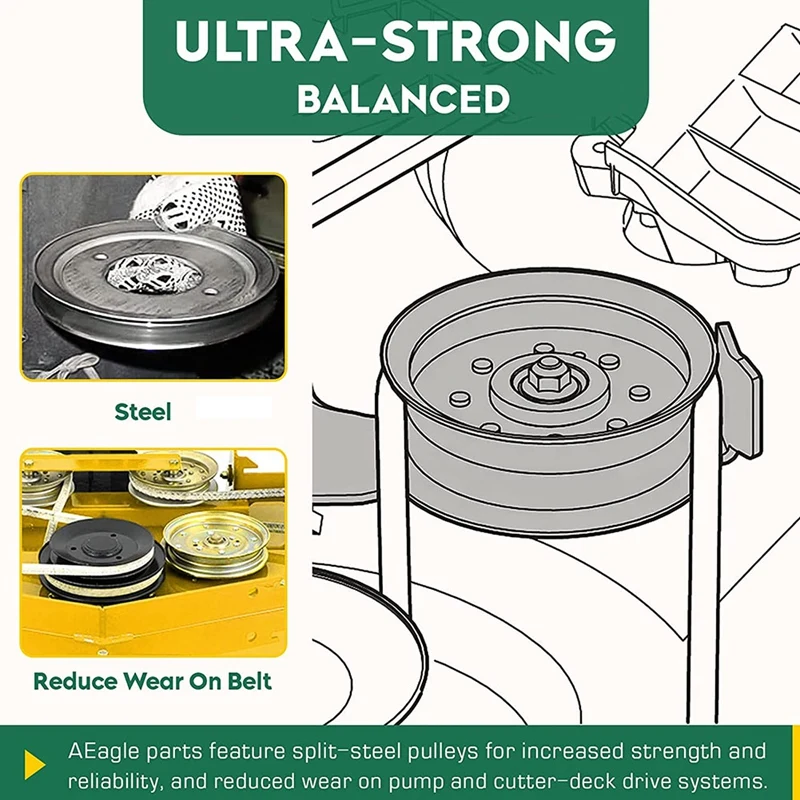 ULTRA-STRONG
BALANCED

Steel

Reduce Wear On Belt

AEagle parts feature split-steel pulleys for increased strength and reliability, and reduced wear on pump and cutter-deck drive systems.