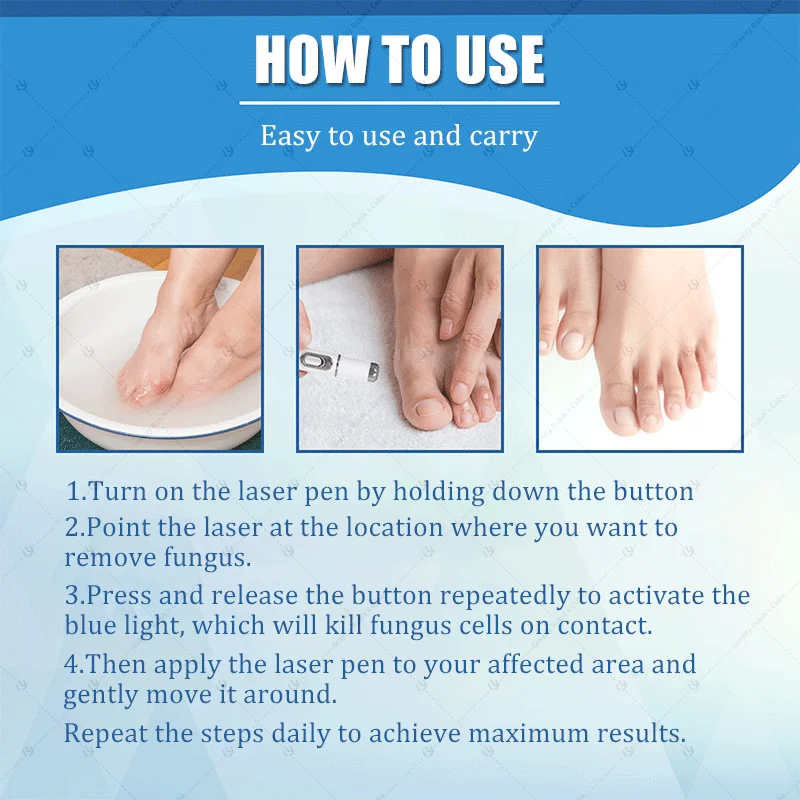 HOW TO USE

Easy to use and carry

1.Turn on the laser pen by holding down the button

2.Point the laser at the location where you want to remove fungus.

3.Press and release the button repeatedly to activate the blue light, which will kill fungus cells on contact.

4.Then apply the laser pen to your affected area and gently move it around.

Repeat the steps daily to achieve maximum results.