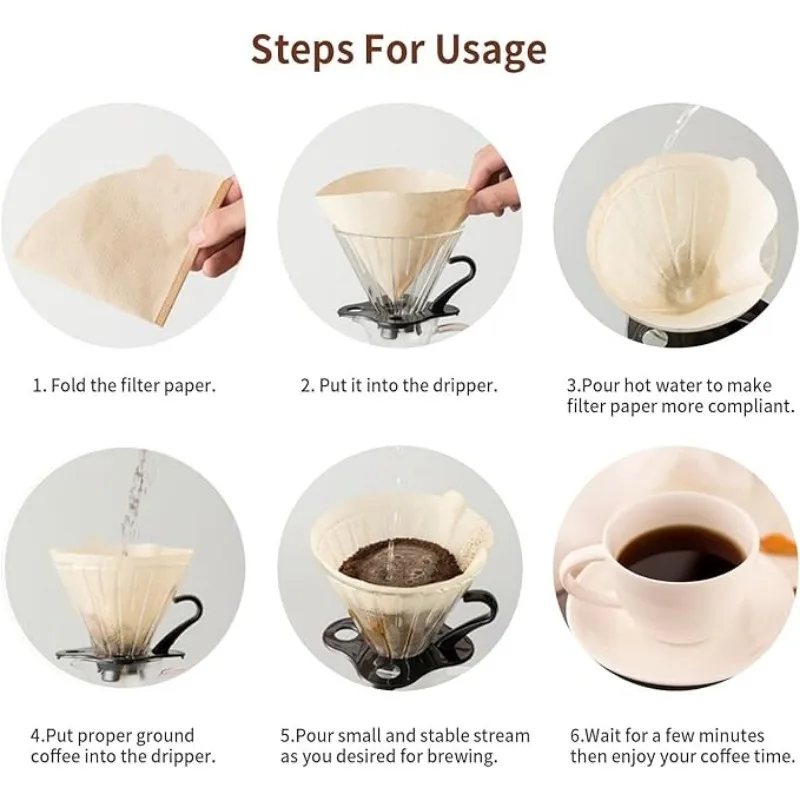 Steps For Usage

1. Fold the filter paper.

2. Put it into the dripper.

3.Pour hot water to make filter paper more compliant.

4.Put proper ground coffee into the dripper.

5.Pour small and stable stream as you desired for brewing.

6.Wait for a few minutes then enjoy your coffee time.