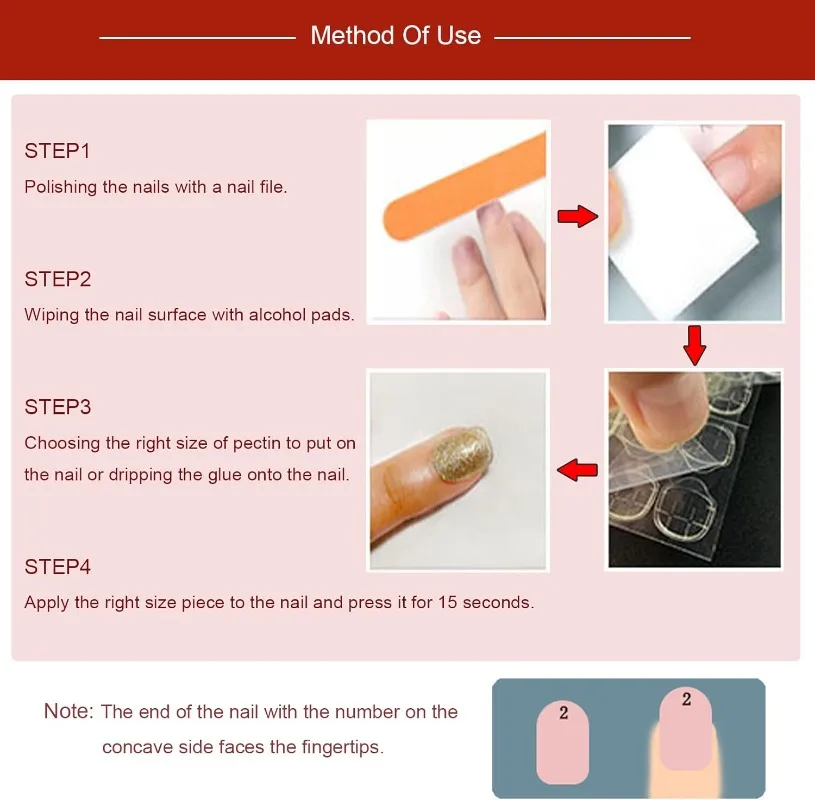 Method Of Use

STEP1
Polishing the nails with a nail file.

STEP2
Wiping the nail surface with alcohol pads.

STEP3
Choosing the right size of pectin to put on the nail or dripping the glue onto the nail.

STEP4
Apply the right size piece to the nail and press it for 15 seconds.

Note: The end of the nail with the number on the concave side faces the fingertips.

2

2