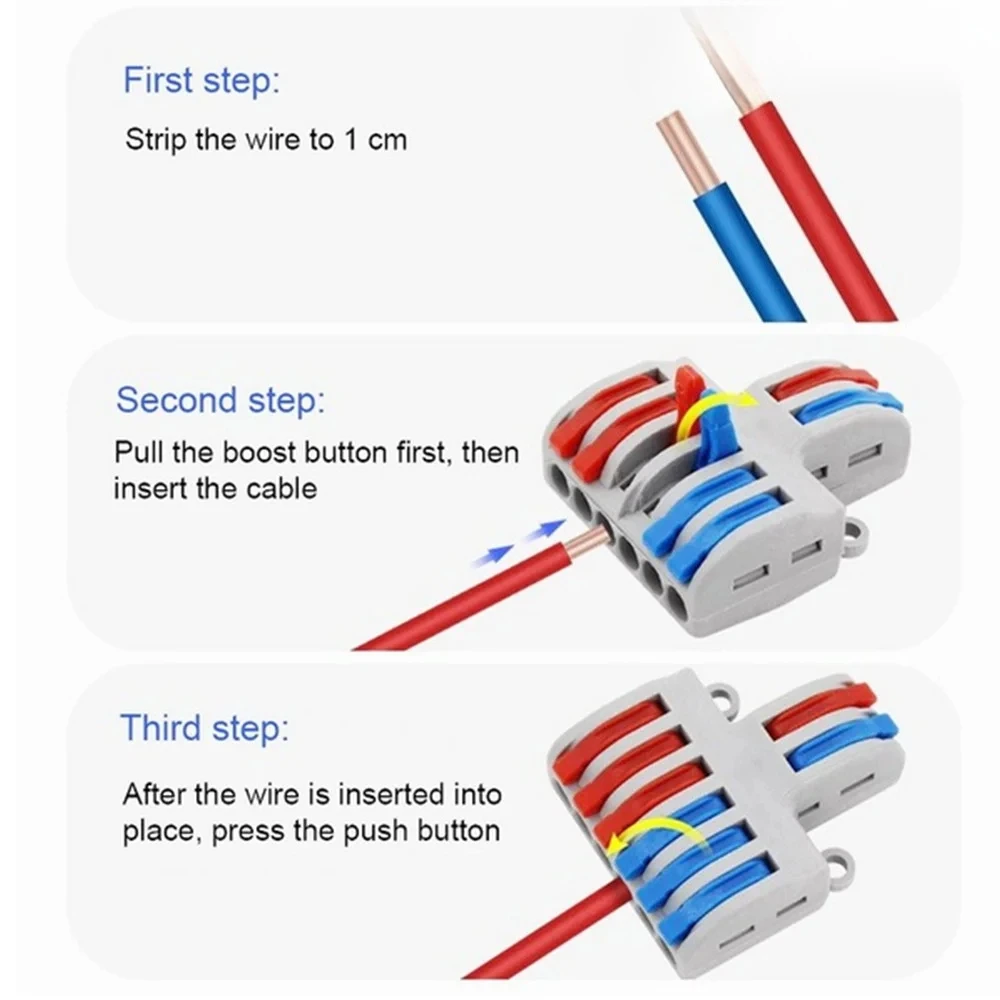 First step:
Strip the wire to 1 cm

Second step:
Pull the boost button first, then insert the cable

Third step:
After the wire is inserted into place, press the push button