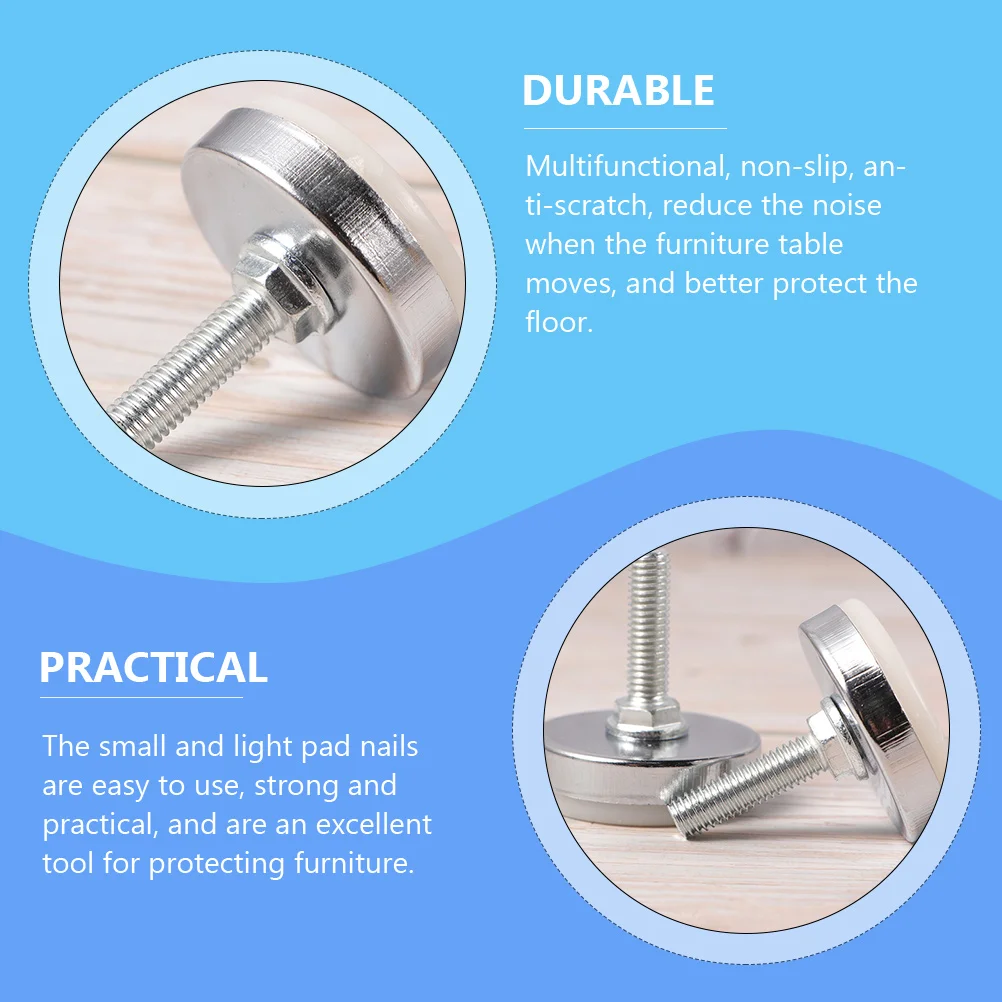 DURABLE

Multifunctional, non-slip, anti-scratch, reduce the noise when the furniture table moves, and better protect the floor.

PRACTICAL

The small and light pad nails are easy to use, strong and practical, and are an excellent tool for protecting furniture.