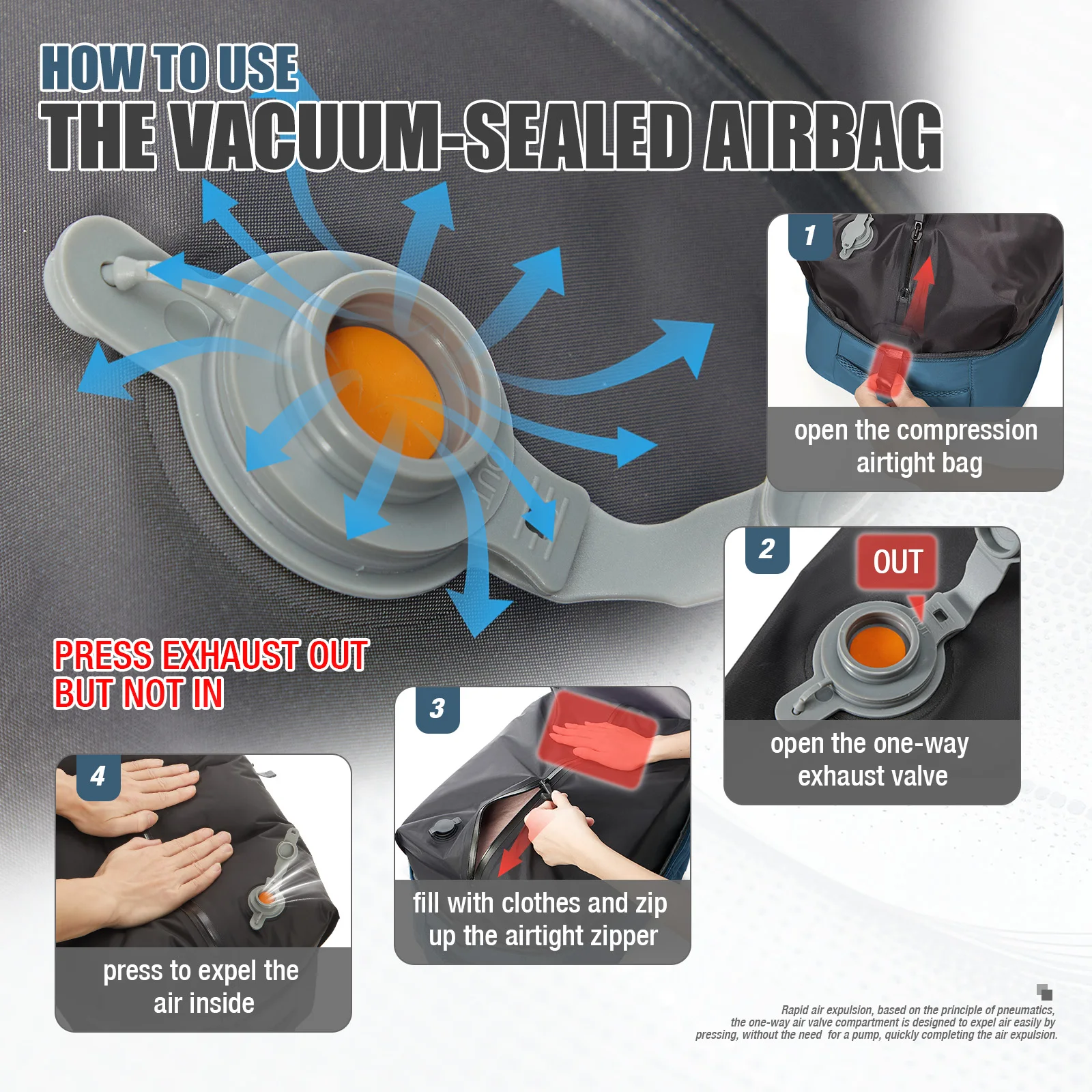 HOW TO USE
THE VACUUM-SEALED AIRBAG

1
open the compression airtight bag

2
OUT
open the one-way exhaust valve

PRESS EXHAUST OUT BUT NOT IN

3
fill with clothes and zip up the airtight zipper

4
press to expel the air inside

Rapid air expulsion, based on the principle of pneumatics, the one-way air valve compartment is designed to expel air easily by pressing, without the need for a pump, quickly completing the air expulsion.