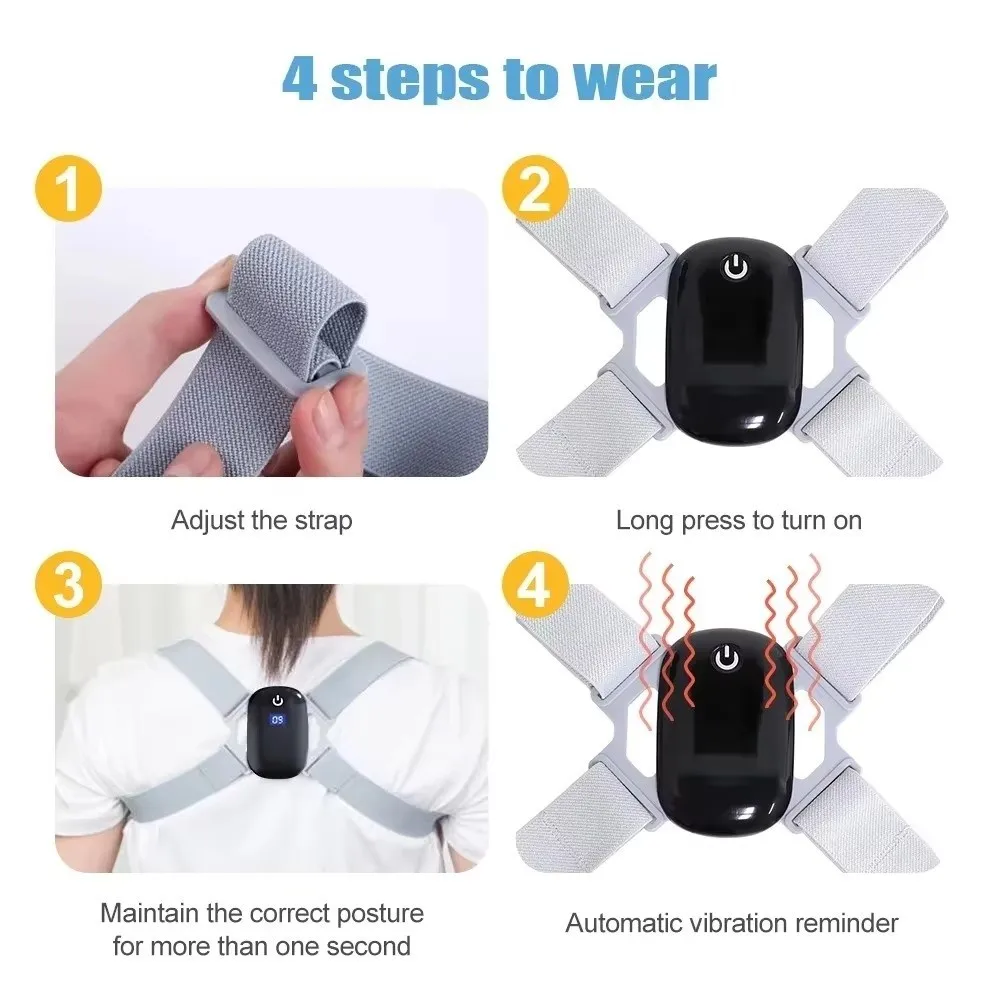 4 steps to wear

1

Adjust the strap

2

Long press to turn on

3

09

Maintain the correct posture for more than one second

4

Automatic vibration reminder