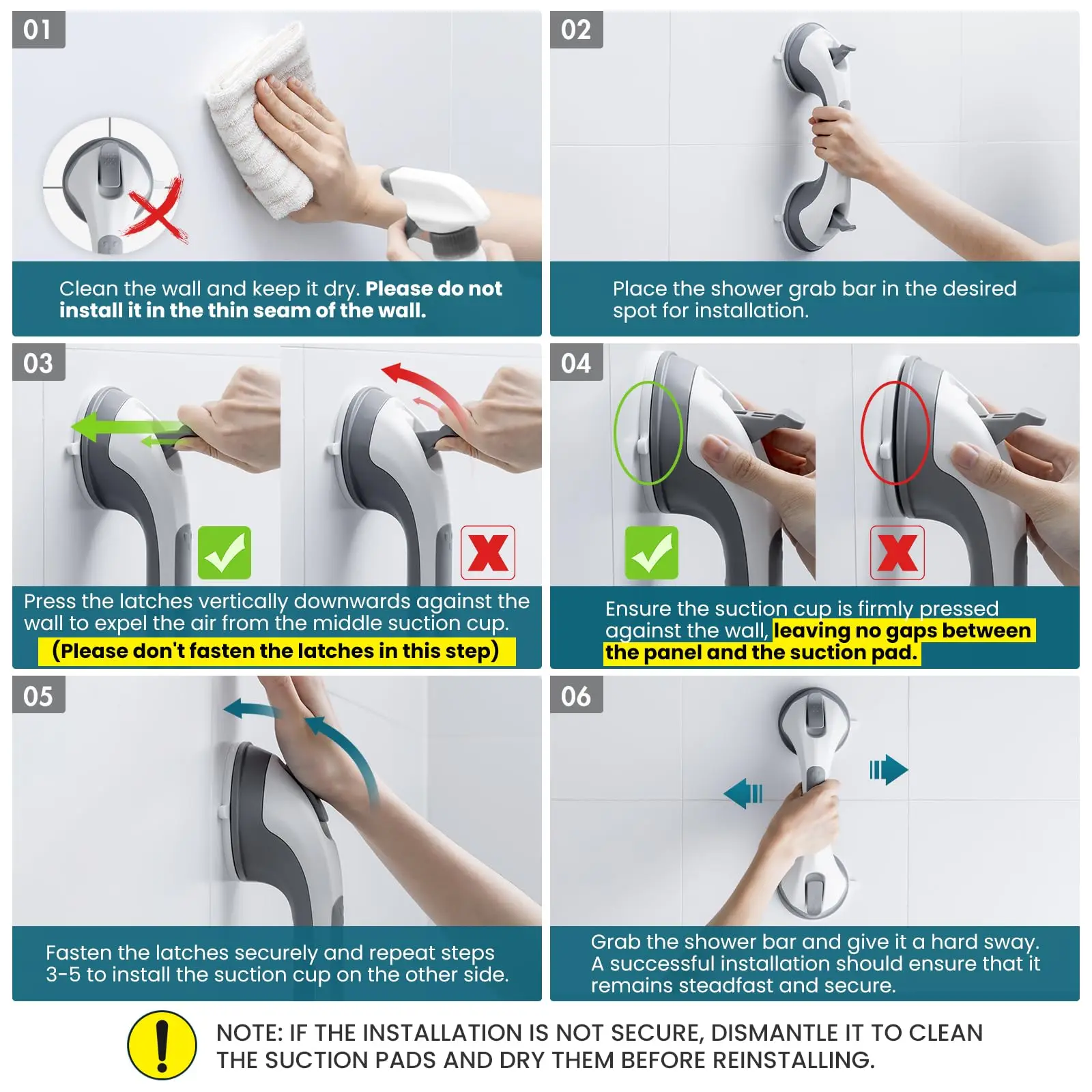 01

Clean the wall and keep it dry. Please do not install it in the thin seam of the wall.

02

Place the shower grab bar in the desired spot for installation.

03

Press the latches vertically downwards against the wall to expel the air from the middle suction cup.
(Please don't fasten the latches in this step)

04

Ensure the suction cup is firmly pressed against the wall, leaving no gaps between the panel and the suction pad.

05

Fasten the latches securely and repeat steps 3-5 to install the suction cup on the other side.

06

Grab the shower bar and give it a hard sway. A successful installation should ensure that it remains steadfast and secure.

NOTE: IF THE INSTALLATION IS NOT SECURE, DISMANTLE IT TO CLEAN THE SUCTION PADS AND DRY THEM BEFORE REINSTALLING.