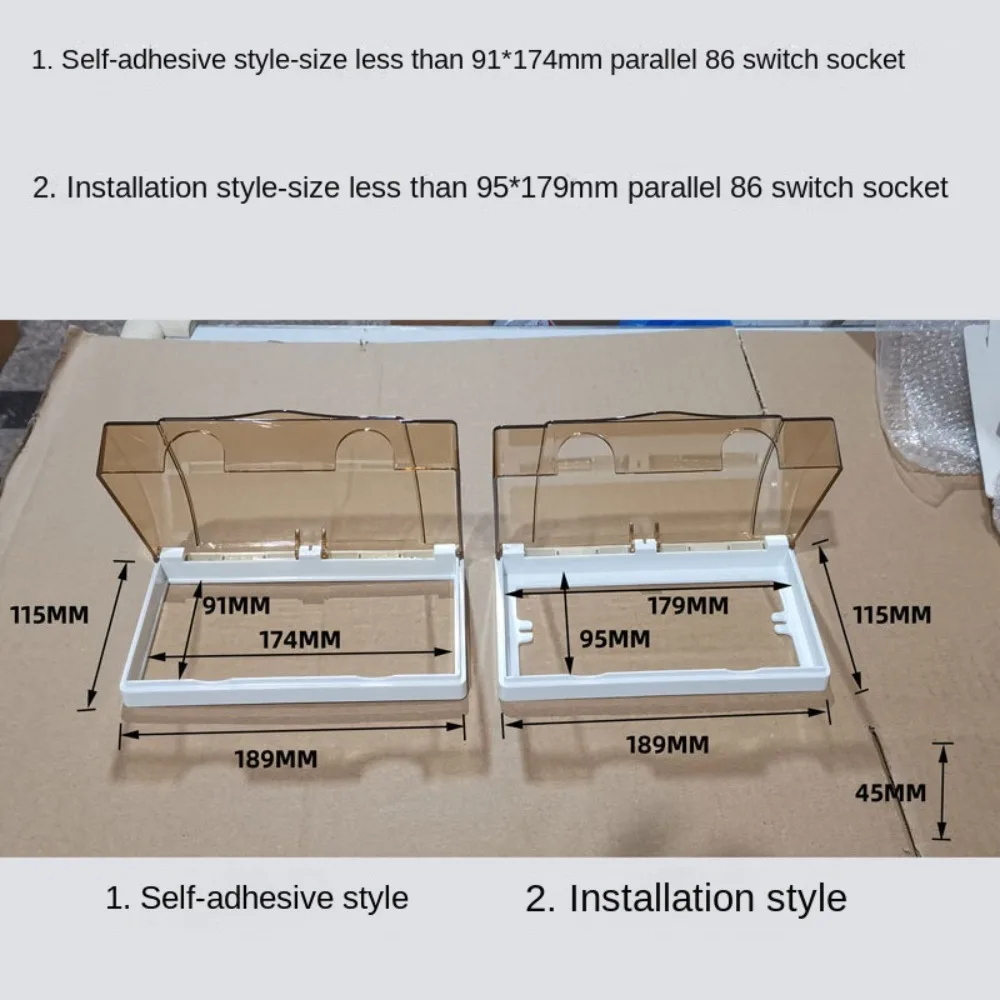 1. Self-adhesive style-size less than 91*174mm parallel 86 switch socket

2. Installation style-size less than 95*179mm parallel 86 switch socket

115MM
91MM
174MM
189MM

179MM
95MM
115MM
189MM
45MM

1. Self-adhesive style

2. Installation style