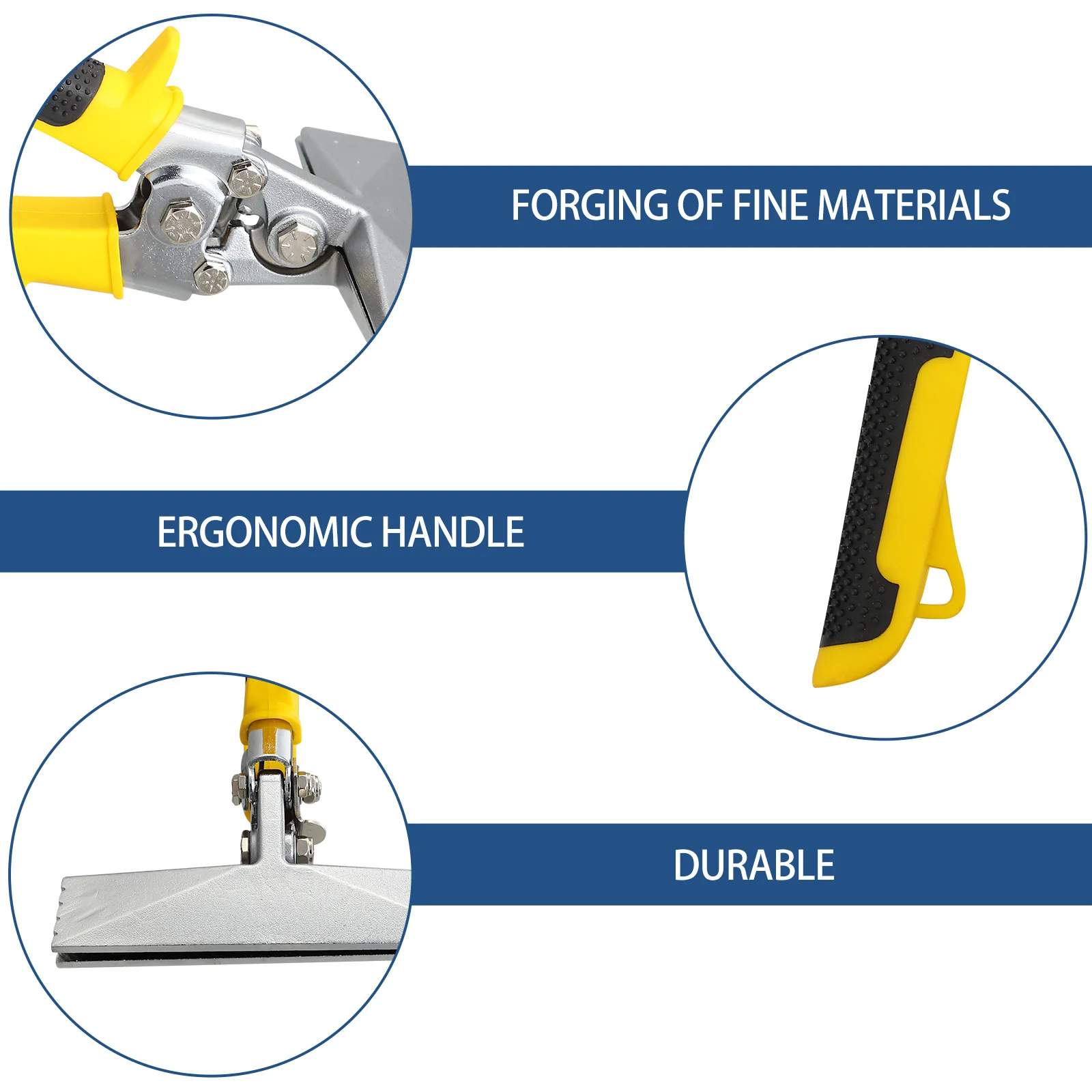 FORGING OF FINE MATERIALS

ERGONOMIC HANDLE

DURABLE