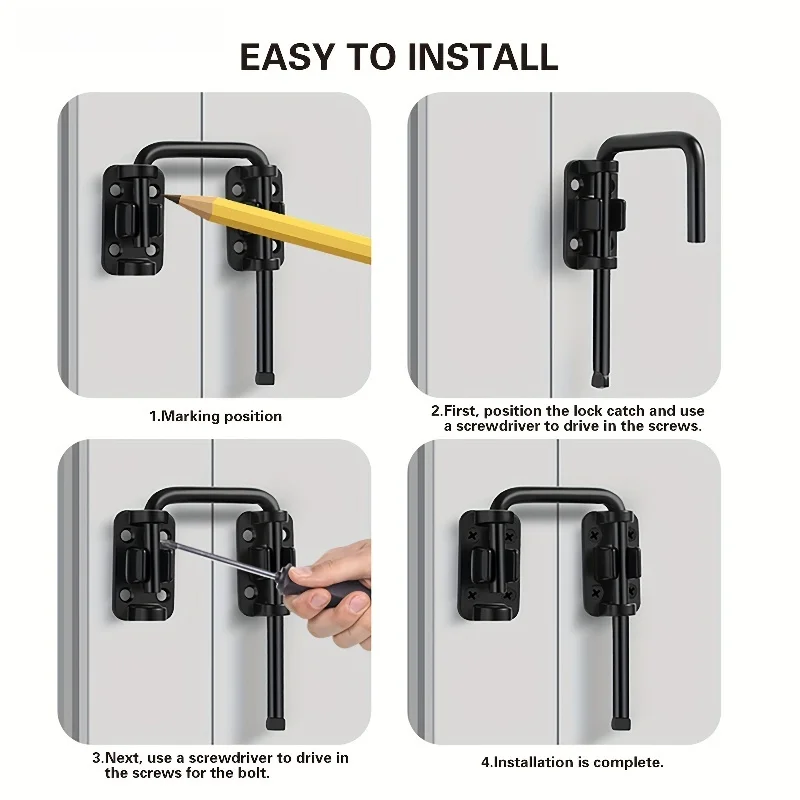 EASY TO INSTALL

1.Marking position

2.First, position the lock catch and use a screwdriver to drive in the screws.

3.Next, use a screwdriver to drive in the screws for the bolt.

4.Installation is complete.