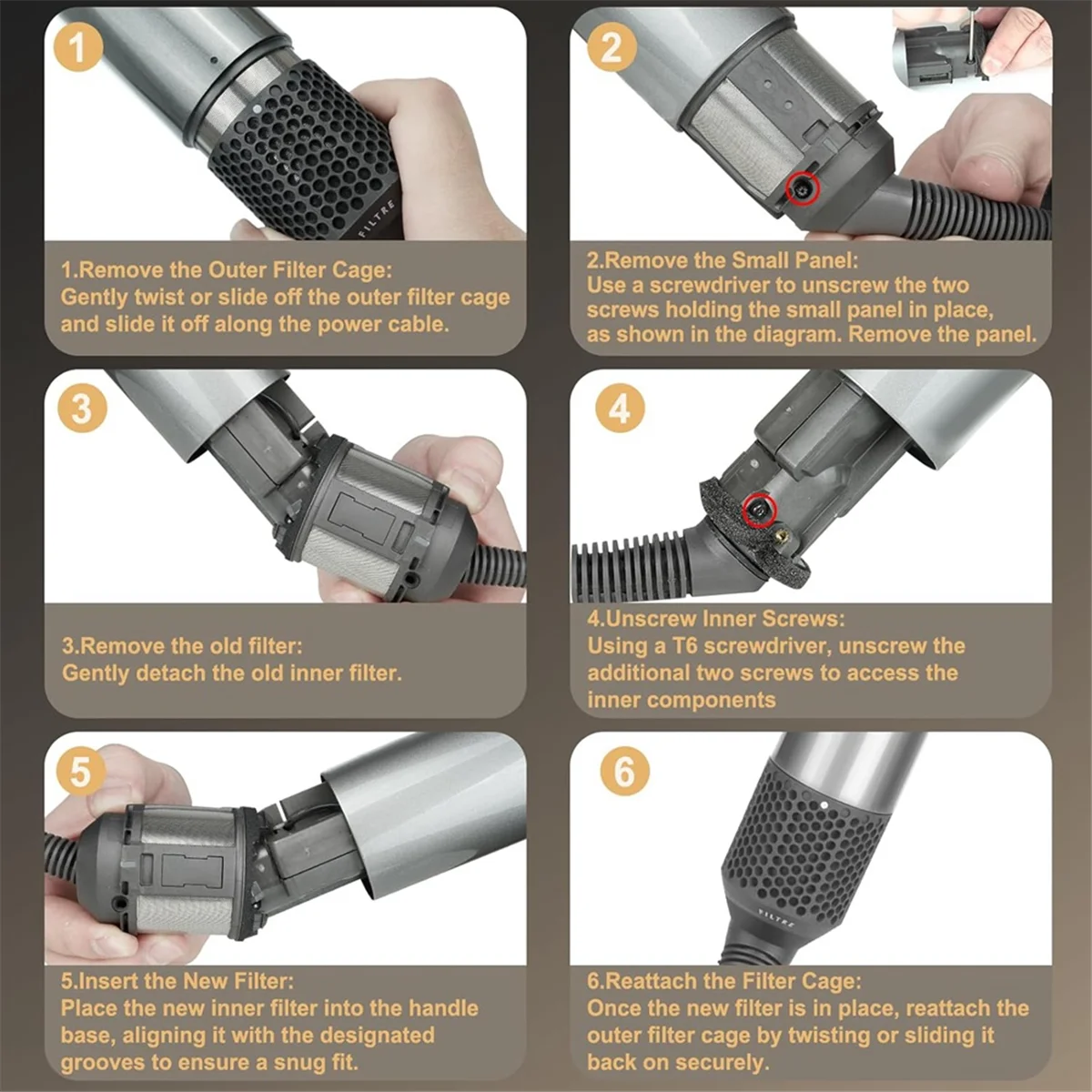 1

FILTRE

1.Remove the Outer Filter Cage:
Gently twist or slide off the outer filter cage and slide it off along the power cable.

2

2.Remove the Small Panel:
Use a screwdriver to unscrew the two screws holding the small panel in place, as shown in the diagram. Remove the panel.

3

3.Remove the old filter:
Gently detach the old inner filter.

4

4.Unscrew Inner Screws:
Using a T6 screwdriver, unscrew the additional two screws to access the inner components

5

5.Insert the New Filter:
Place the new inner filter into the handle base, aligning it with the designated grooves to ensure a snug fit.

6

FILTRE

6.Reattach the Filter Cage:
Once the new filter is in place, reattach the outer filter cage by twisting or sliding it back on securely.